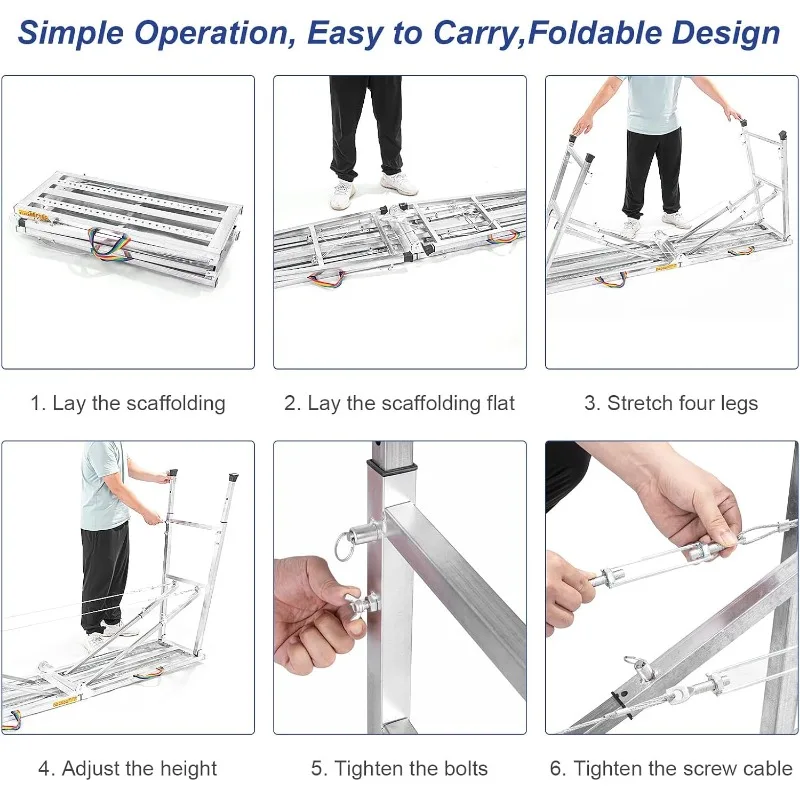 Simple Operation, Easy to Carry,Foldable Design

1. Lay the scaffolding

2. Lay the scaffolding flat

3. Stretch four legs

4. Adjust the height

5. Tighten the bolts

6. Tighten the screw cable