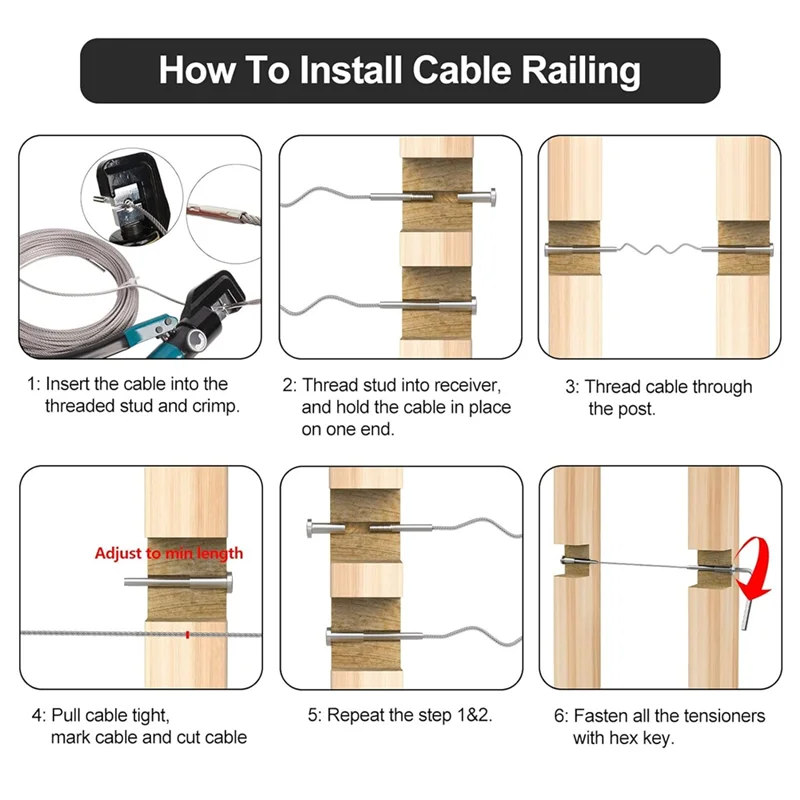 How To Install Cable Railing

1: Insert the cable into the threaded stud and crimp.

2: Thread stud into receiver, and hold the cable in place on one end.

3: Thread cable through the post.

Adjust to min length

4: Pull cable tight, mark cable and cut cable

5: Repeat the step 1&2.

6: Fasten all the tensioners with hex key.