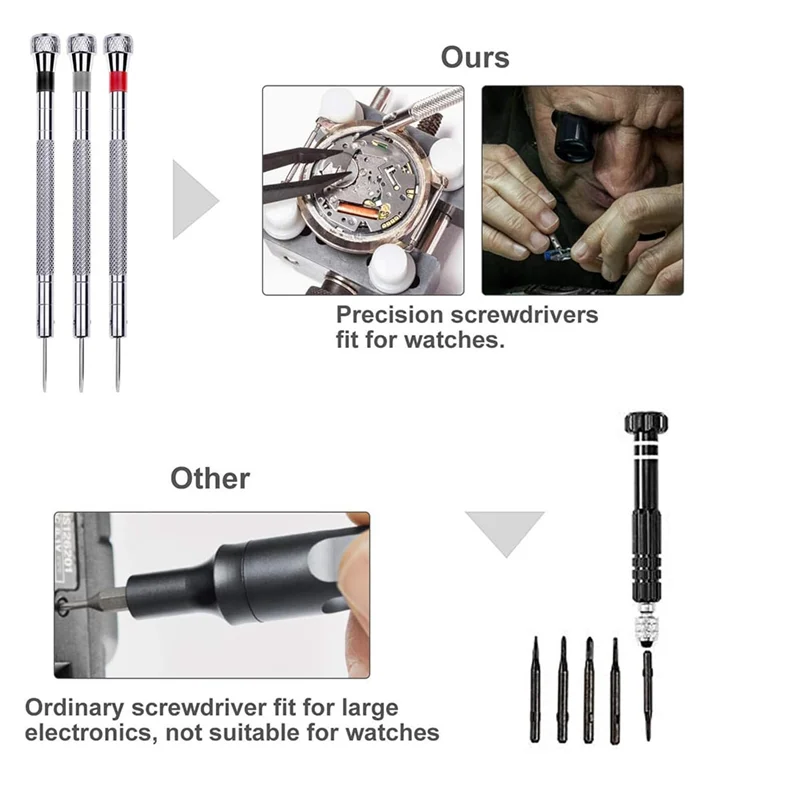 Ours

Precision screwdrivers fit for watches.

Other

Ordinary screwdriver fit for large electronics, not suitable for watches