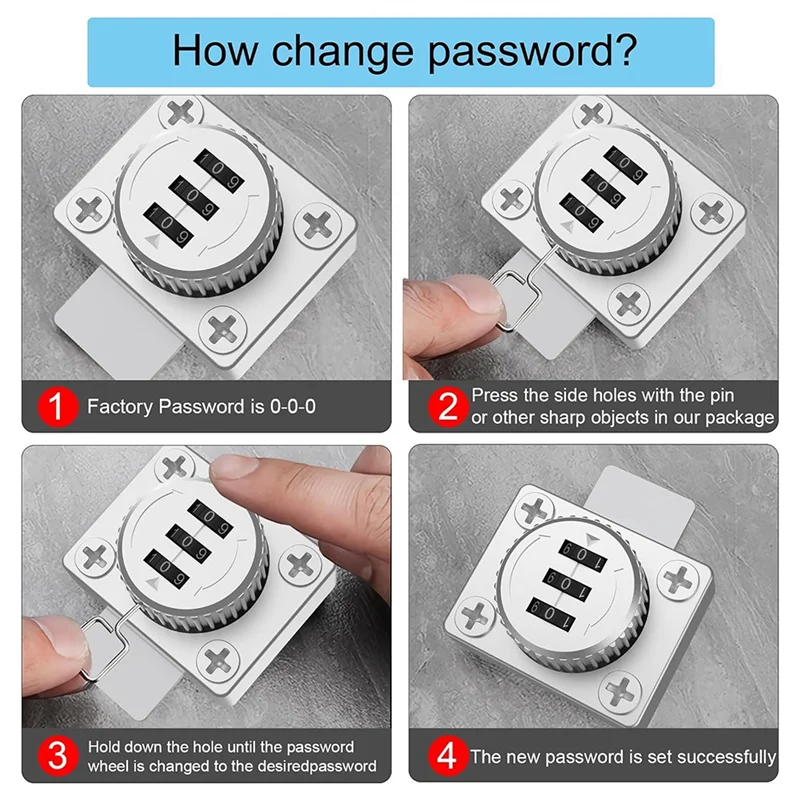 How change password?

1 Factory Password is 0-0-0

2 Press the side holes with the pin or other sharp objects in our package

3 Hold down the hole until the password wheel is changed to the desiredpassword

4 The new password is set successfully