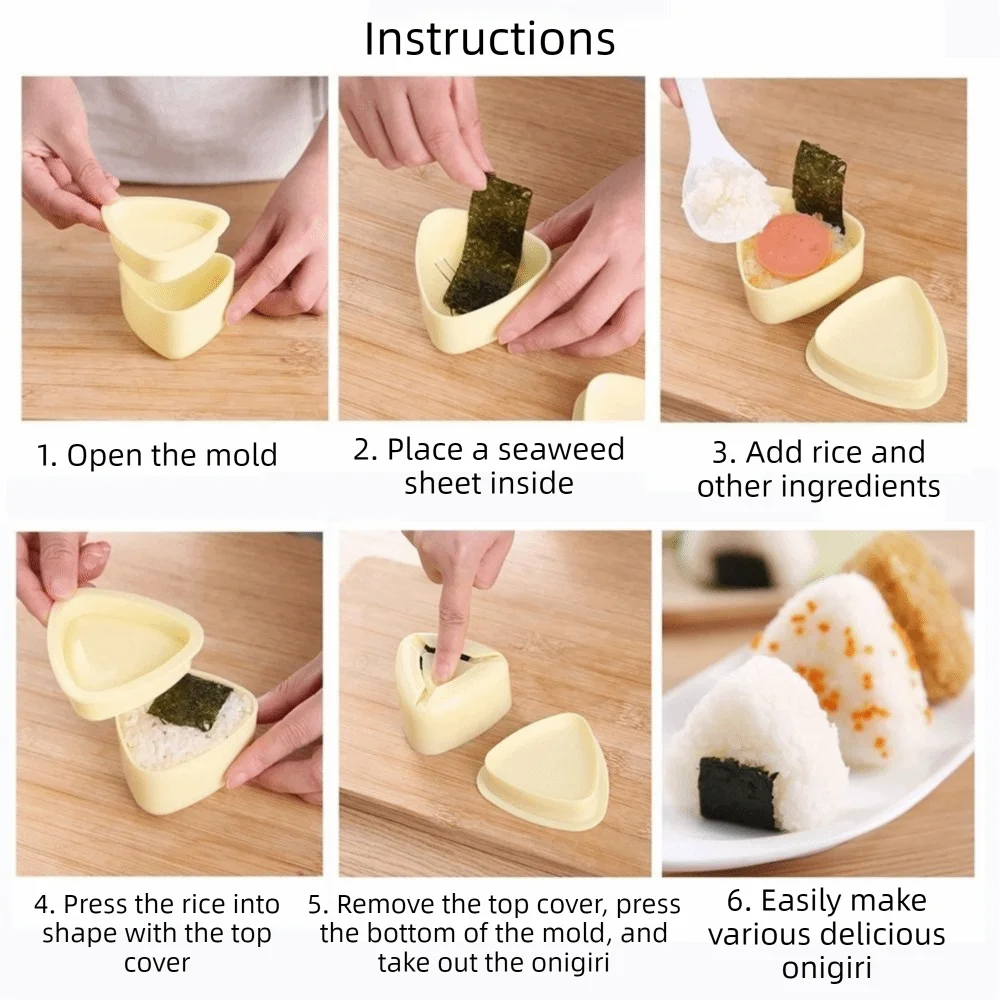 Instructions

1. Open the mold

2. Place a seaweed sheet inside

3. Add rice and other ingredients

4. Press the rice into shape with the top cover

5. Remove the top cover, press the bottom of the mold, and take out the onigiri

6. Easily make various delicious onigiri