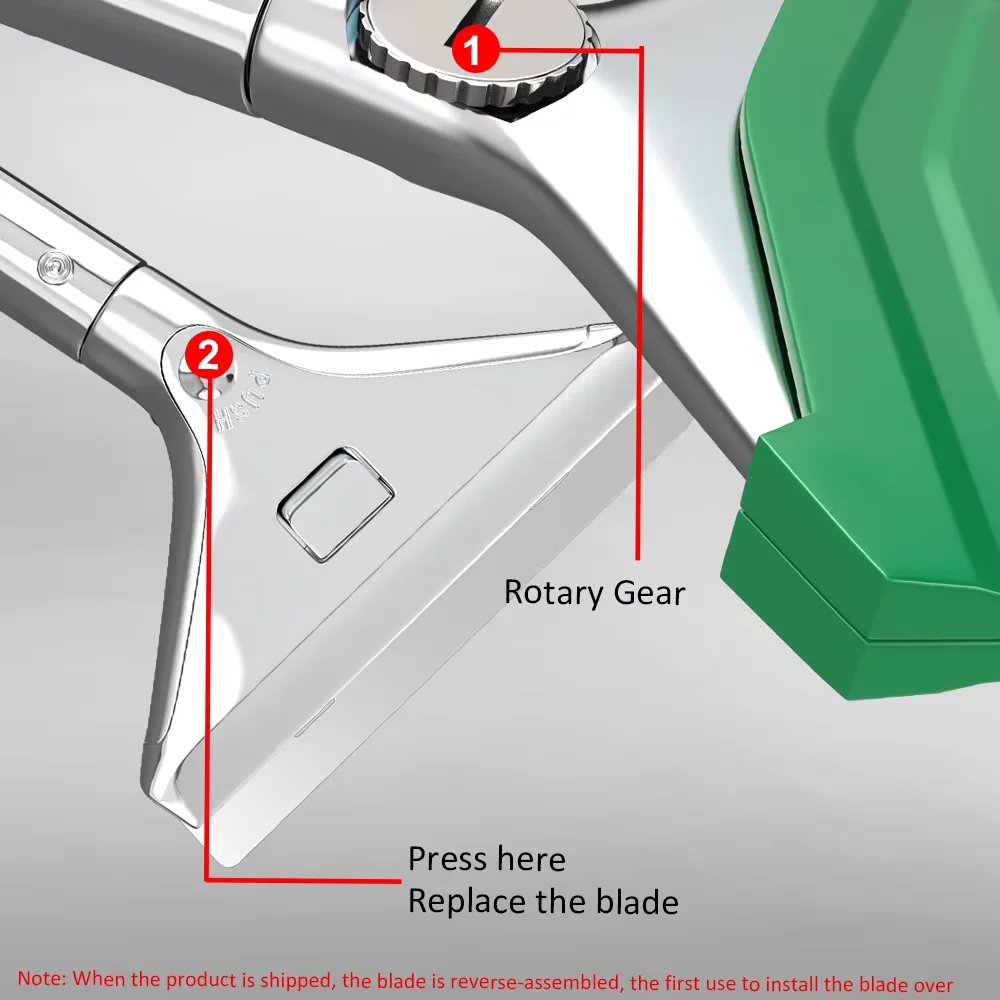 1

2

PUSH

Rotary Gear

Press here
Replace the blade

Note: When the product is shipped, the blade is reverse-assembled, the first use to install the blade over