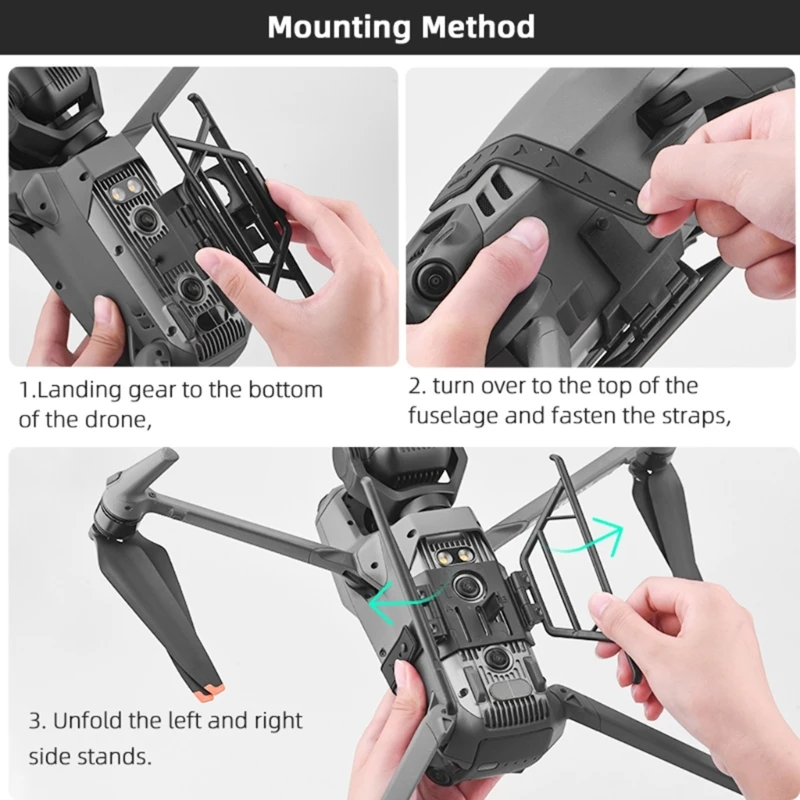 Mounting Method

1.Landing gear to the bottom of the drone,

2. turn over to the top of the fuselage and fasten the straps,

3. Unfold the left and right side stands.