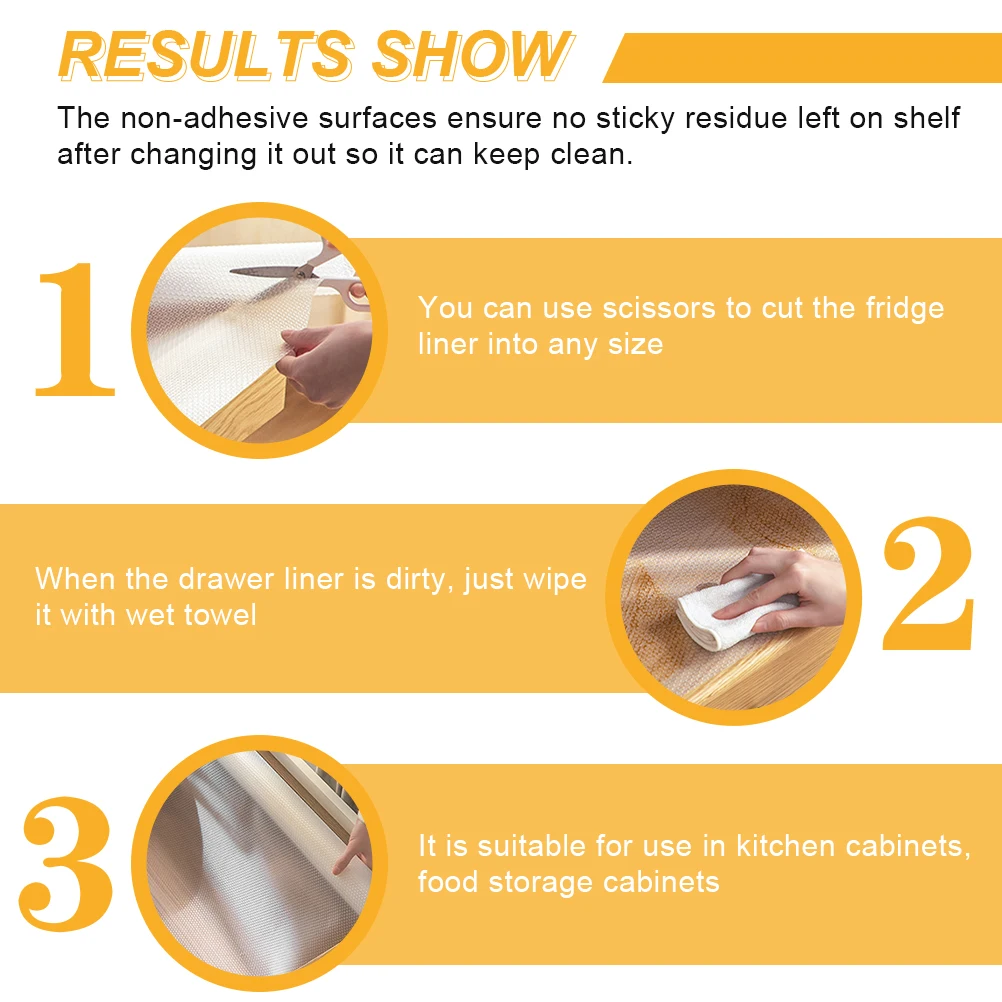 RESULTS SHOW

The non-adhesive surfaces ensure no sticky residue left on shelf after changing it out so it can keep clean.

1

You can use scissors to cut the fridge liner into any size

When the drawer liner is dirty, just wipe it with wet towel

2

3

It is suitable for use in kitchen cabinets, food storage cabinets