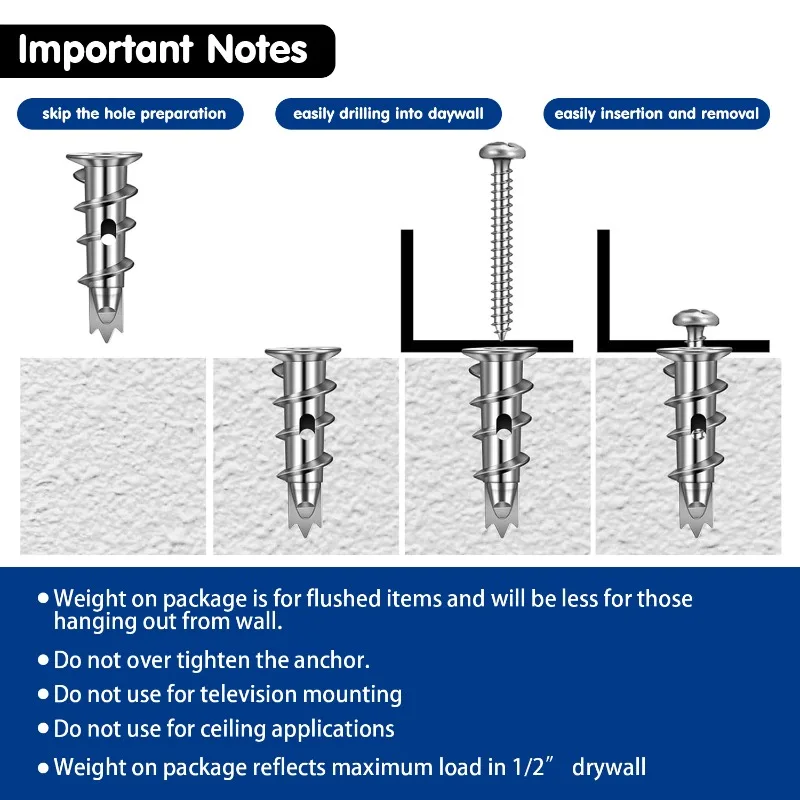 Important Notes

skip the hole preparation

easily drilling into daywall

easily insertion and removal

• Weight on package is for flushed items and will be less for those hanging out from wall.

• Do not over tighten the anchor.

• Do not use for television mounting

• Do not use for ceiling applications

• Weight on package reflects maximum load in 1/2″ drywall