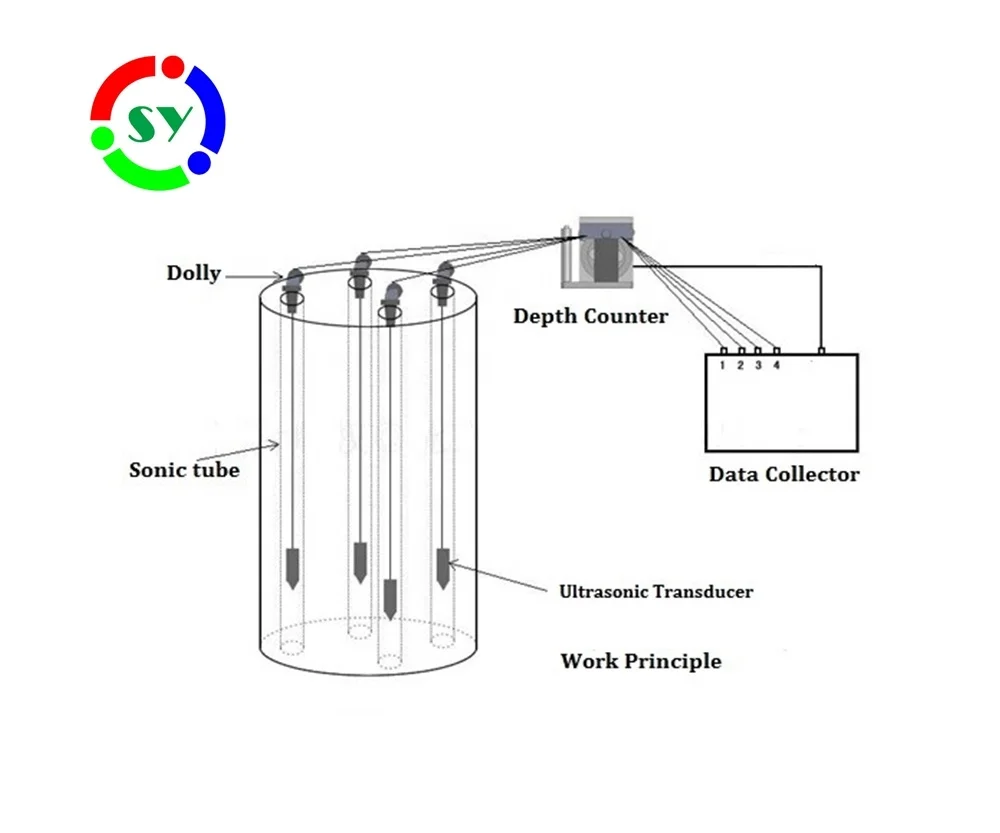 SY

Dolly

Depth Counter

1 2 3 4

Data Collector

Sonic tube

Ultrasonic Transducer

Work Principle