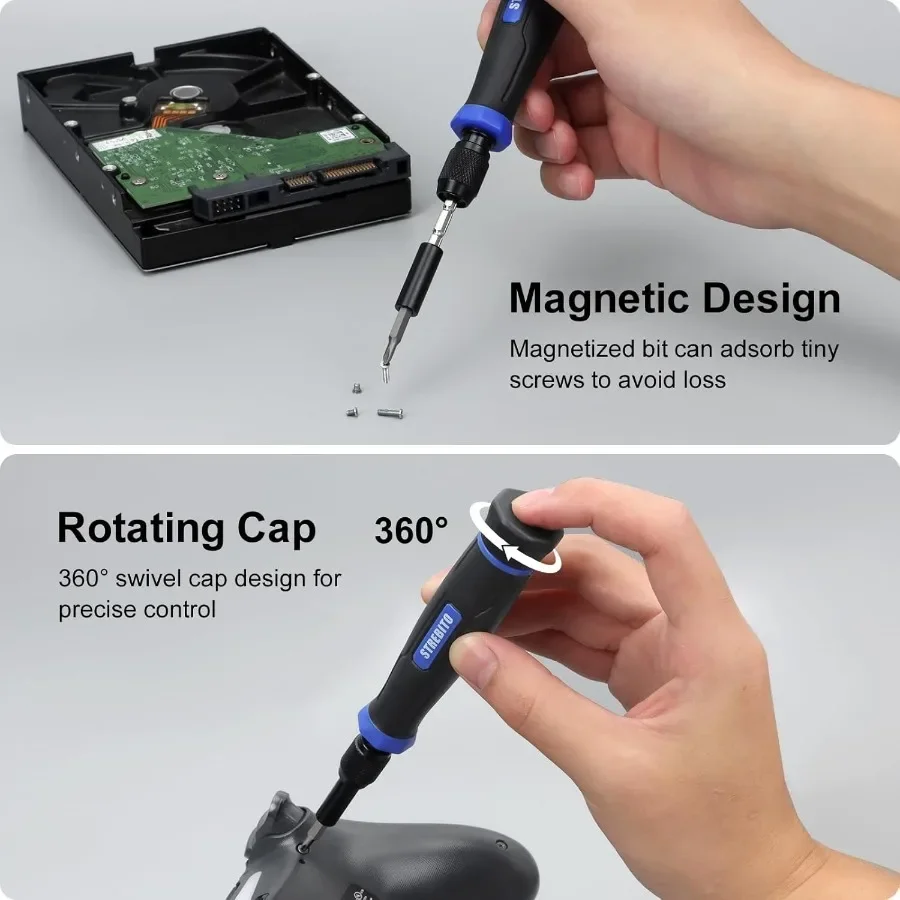 Magnetic Design

Magnetized bit can adsorb tiny screws to avoid loss

Rotating Cap

360°

360° swivel cap design for precise control

STREBITO