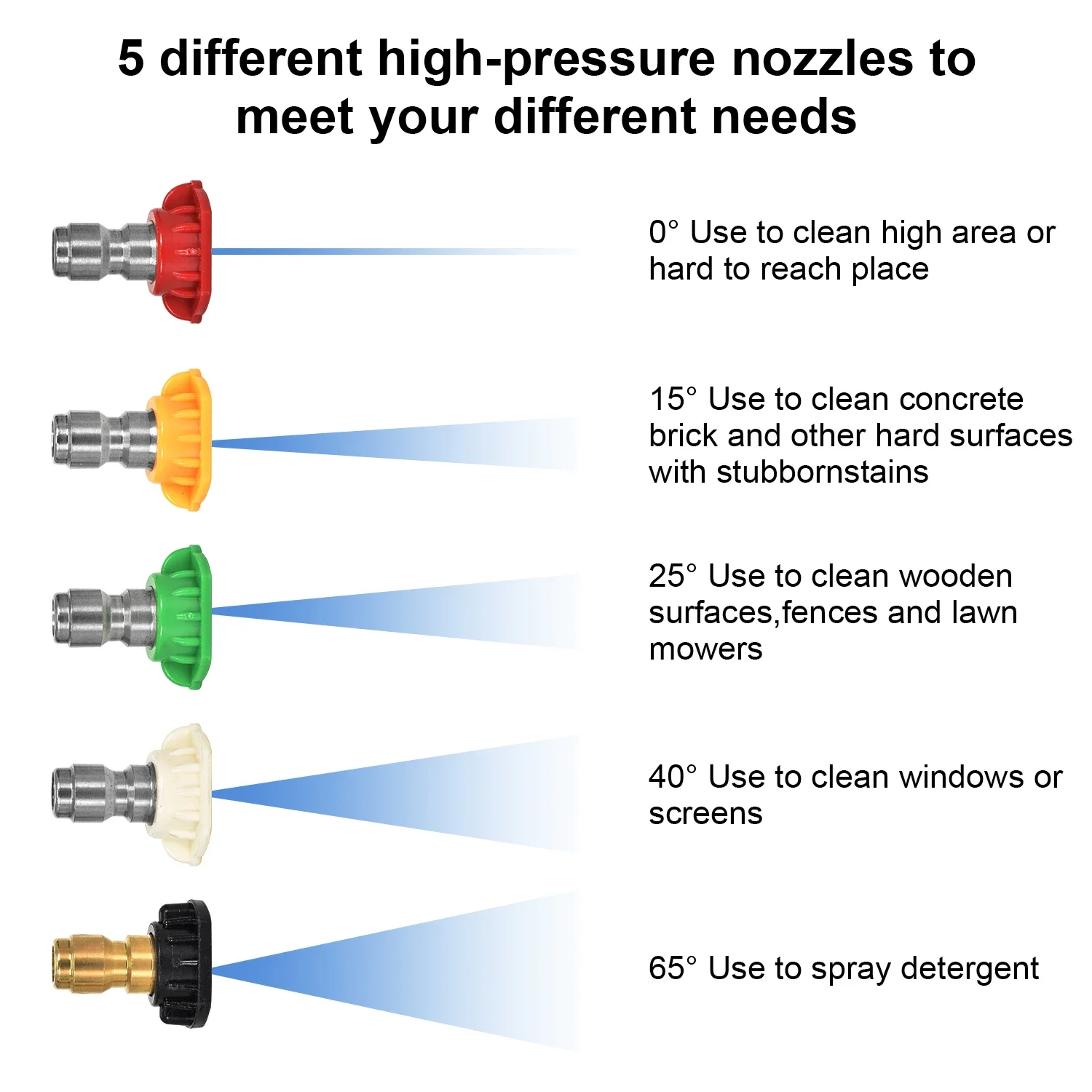 5 different high-pressure nozzles to meet your different needs

0° Use to clean high area or hard to reach place

15° Use to clean concrete brick and other hard surfaces with stubbornstains

25° Use to clean wooden surfaces,fences and lawn mowers

40° Use to clean windows or screens

65° Use to spray detergent