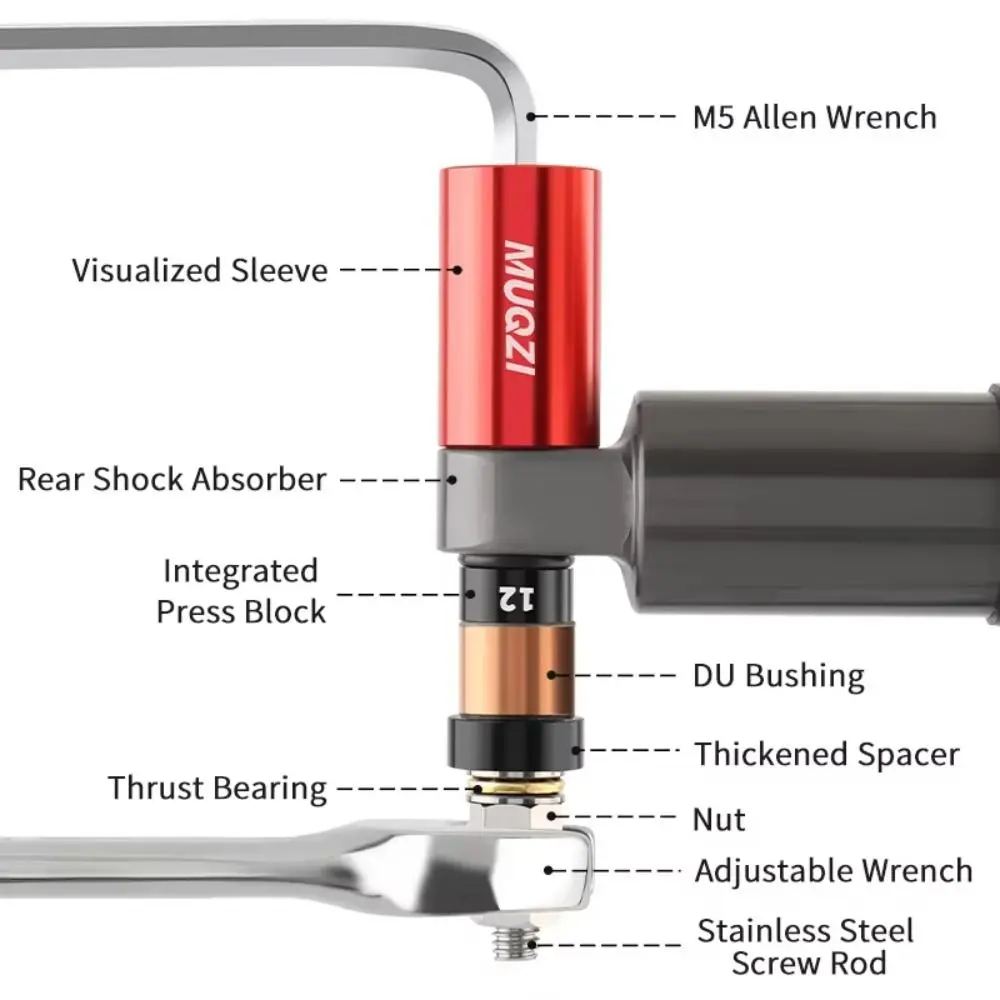 M5 Allen Wrench

Visualized Sleeve

MUQZI

Rear Shock Absorber

Integrated Press Block

12

DU Bushing

Thickened Spacer

Thrust Bearing

Nut

Adjustable Wrench

Stainless Steel Screw Rod