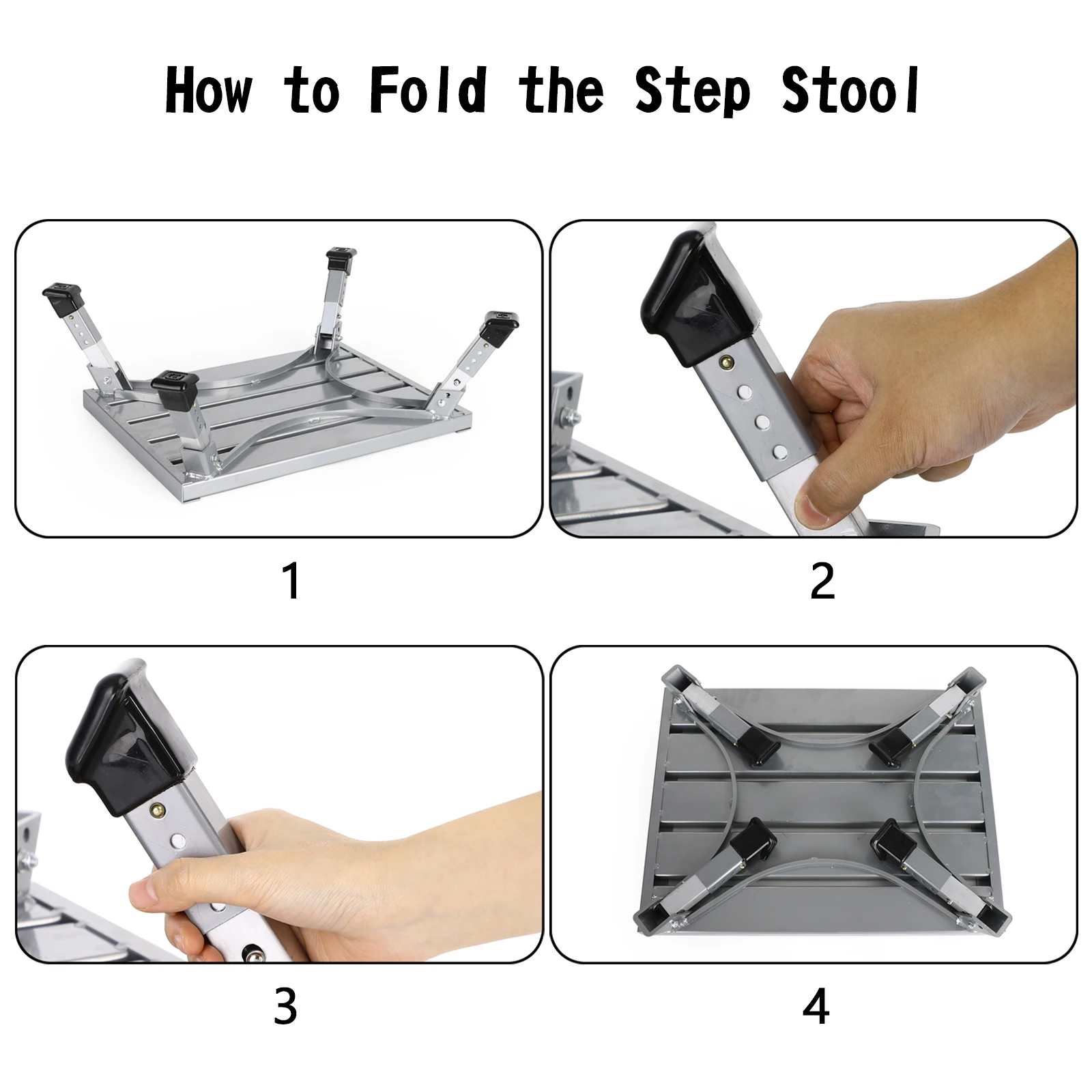 How to Fold the Step Stool

1

2

3

4