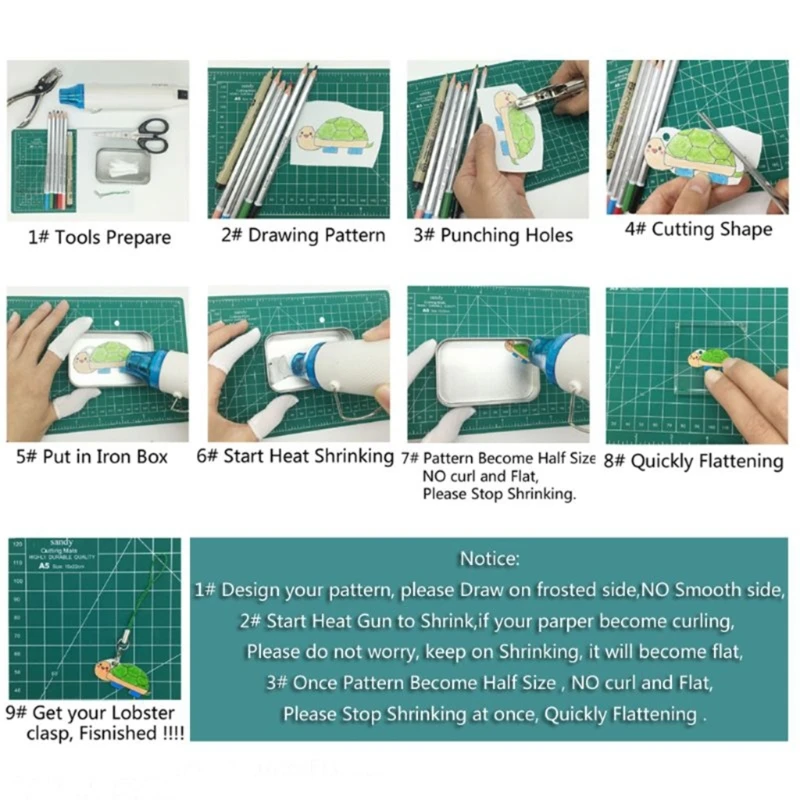 1# Tools Prepare

2# Drawing Pattern

3# Punching Holes

4# Cutting Shape

5# Put in Iron Box

6# Start Heat Shrinking

7# Pattern Become Half Size NO curl and Flat, Please Stop Shrinking.

8# Quickly Flattening

sandy
Cutting Mats
HIGHLY DURABLE QUALITY
A5

9# Get your Lobster clasp, Fisnished !!!!

Notice:
1# Design your pattern, please Draw on frosted side,NO Smooth side,
2# Start Heat Gun to Shrink,if your parper become curling,
Please do not worry, keep on Shrinking, it will become flat,
3# Once Pattern Become Half Size , NO curl and Flat,
Please Stop Shrinking at once, Quickly Flattening .