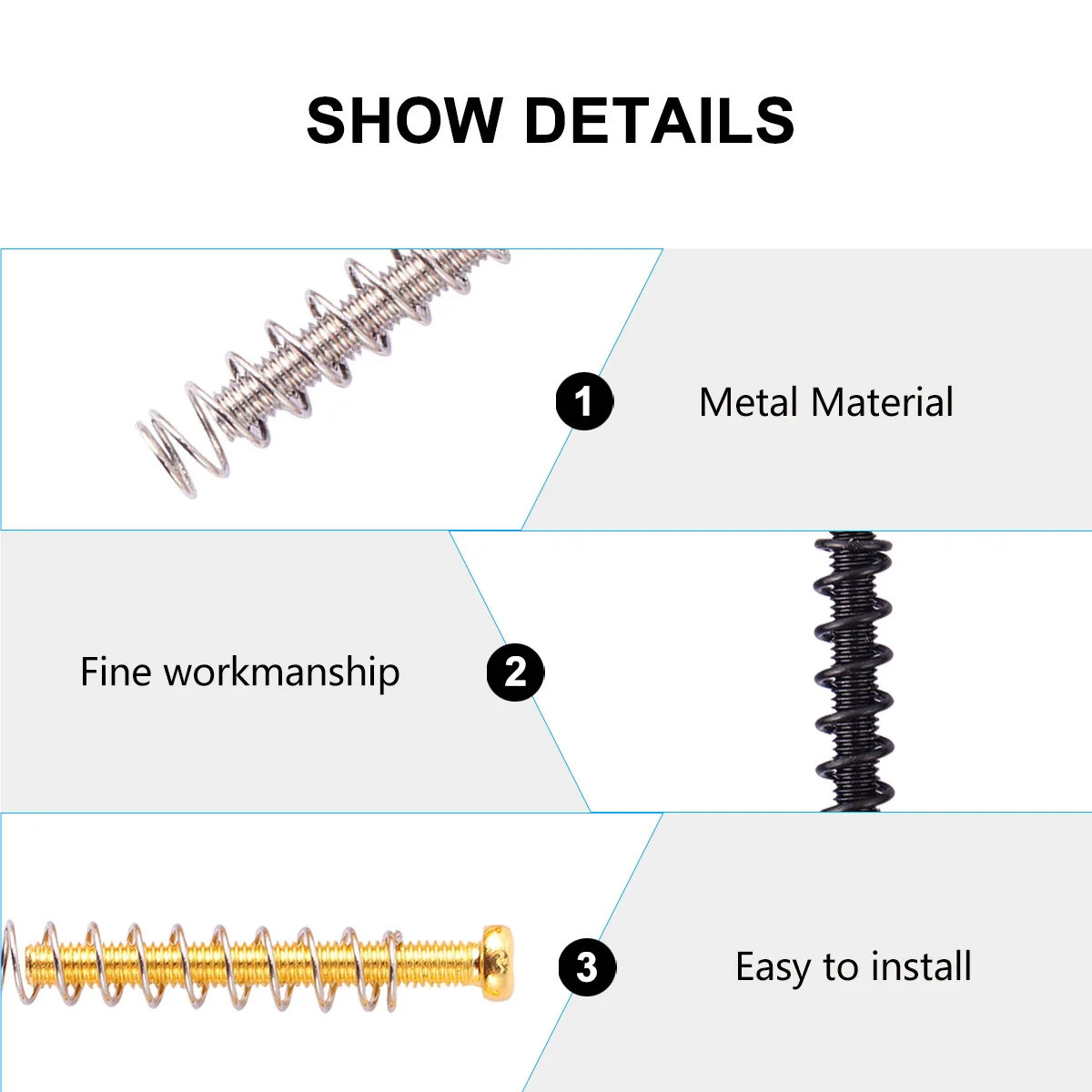 SHOW DETAILS

1 Metal Material

Fine workmanship 2

3 Easy to install