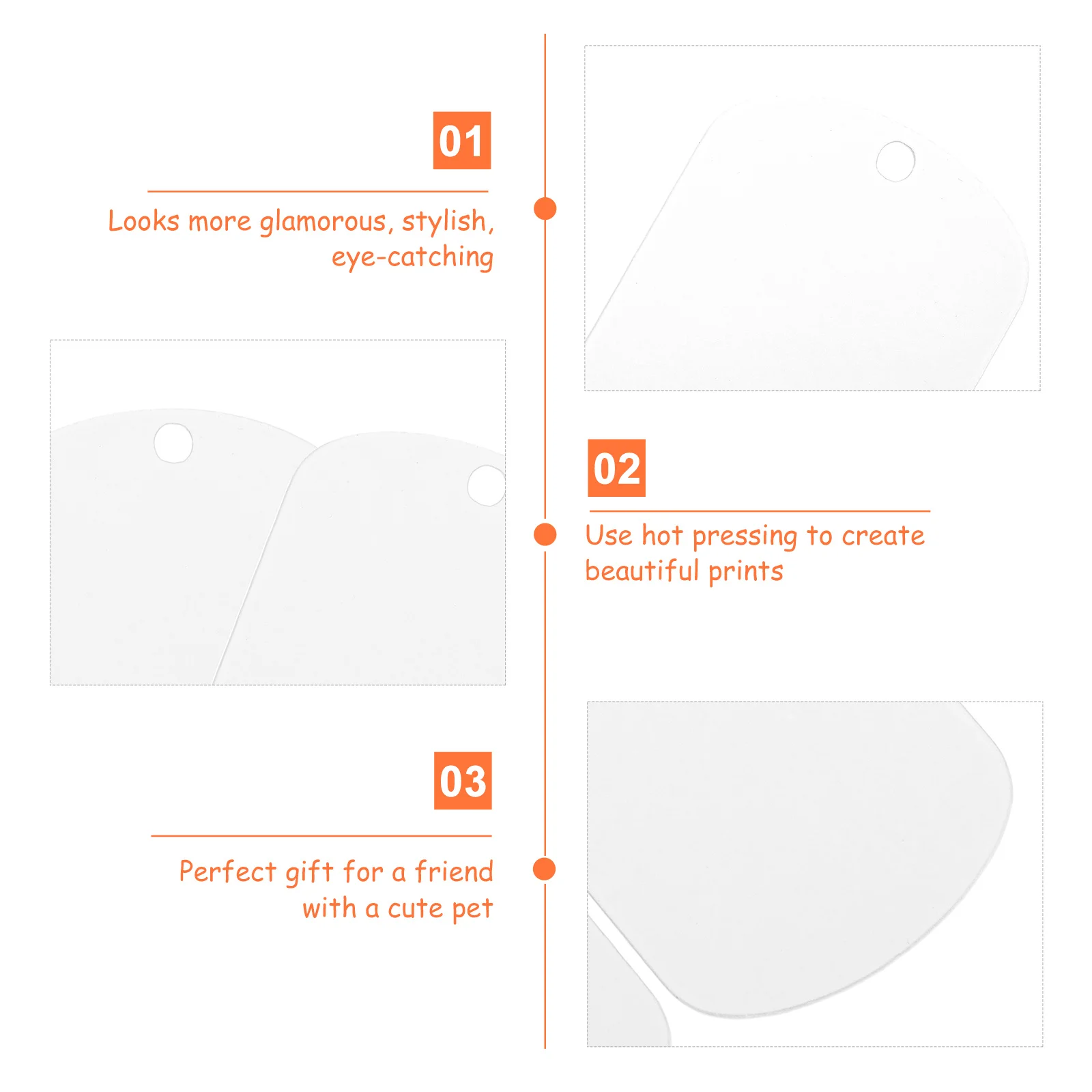 01

Looks more glamorous, stylish, eye-catching

02

Use hot pressing to create beautiful prints

03

Perfect gift for a friend with a cute pet