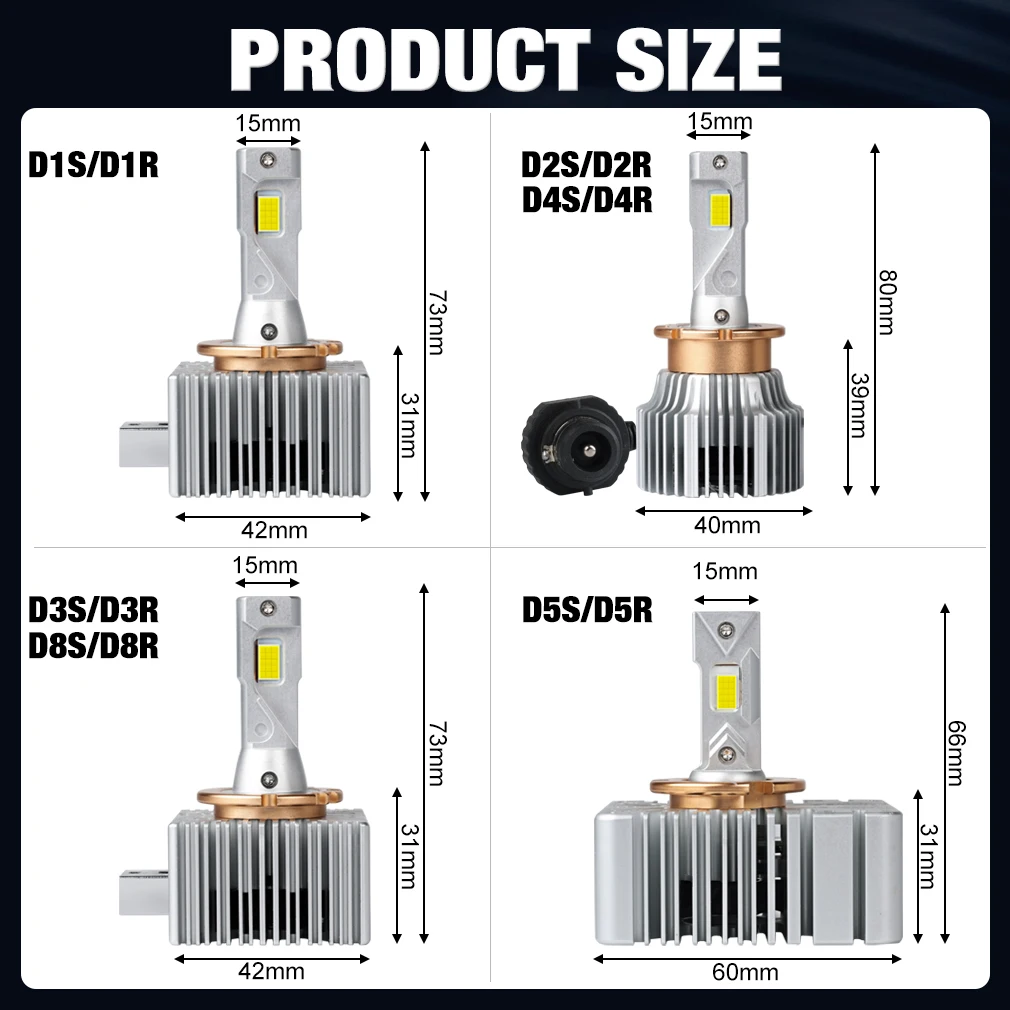 PRODUCT SIZE

D1S/D1R
15mm
73mm
31mm
42mm

D2S/D2R
D4S/D4R
15mm
80mm
39mm
40mm

D3S/D3R
D8S/D8R
15mm
73mm
31mm
42mm

D5S/D5R
15mm
66mm
31mm
60mm