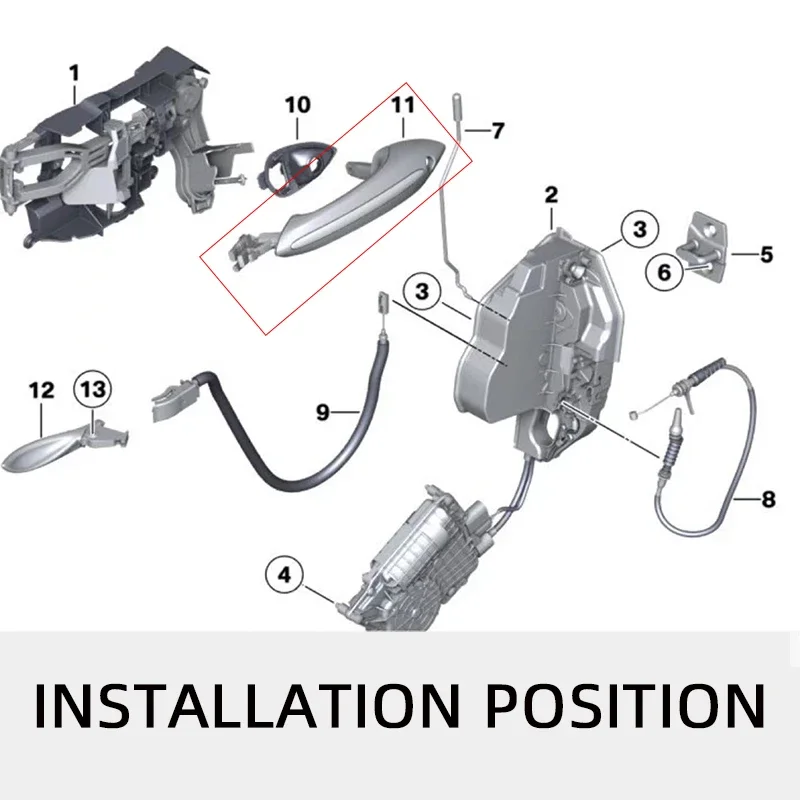 1
10
11
7
2
3
5
6
3
12
13
9
8
4

INSTALLATION POSITION