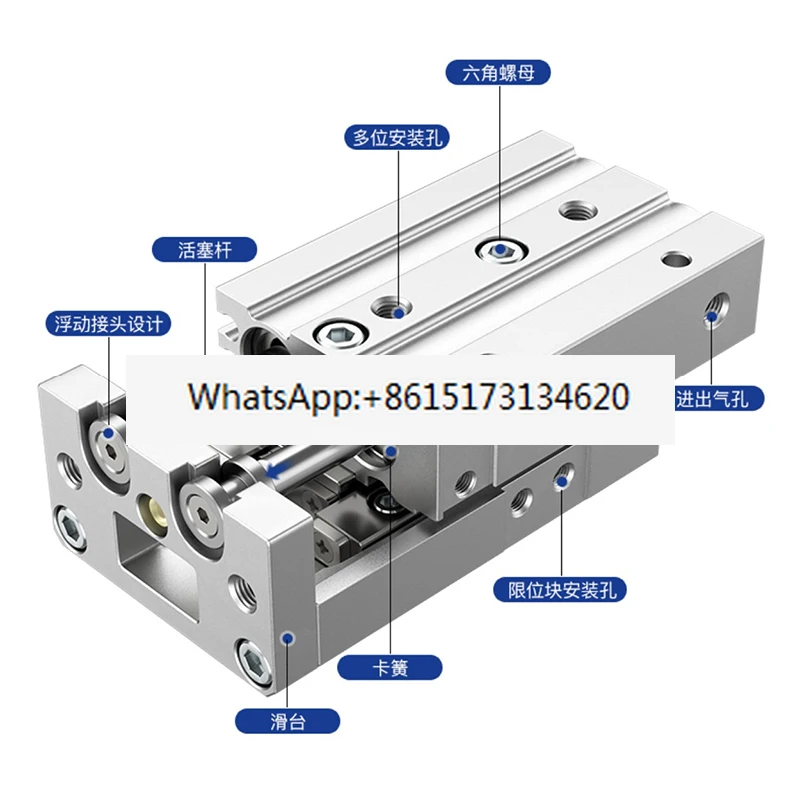 六角螺母

多位安装孔

活塞杆

浮动接头设计

WhatsApp:+8615173134620

进出气孔

限位块安装孔

卡簧

滑台