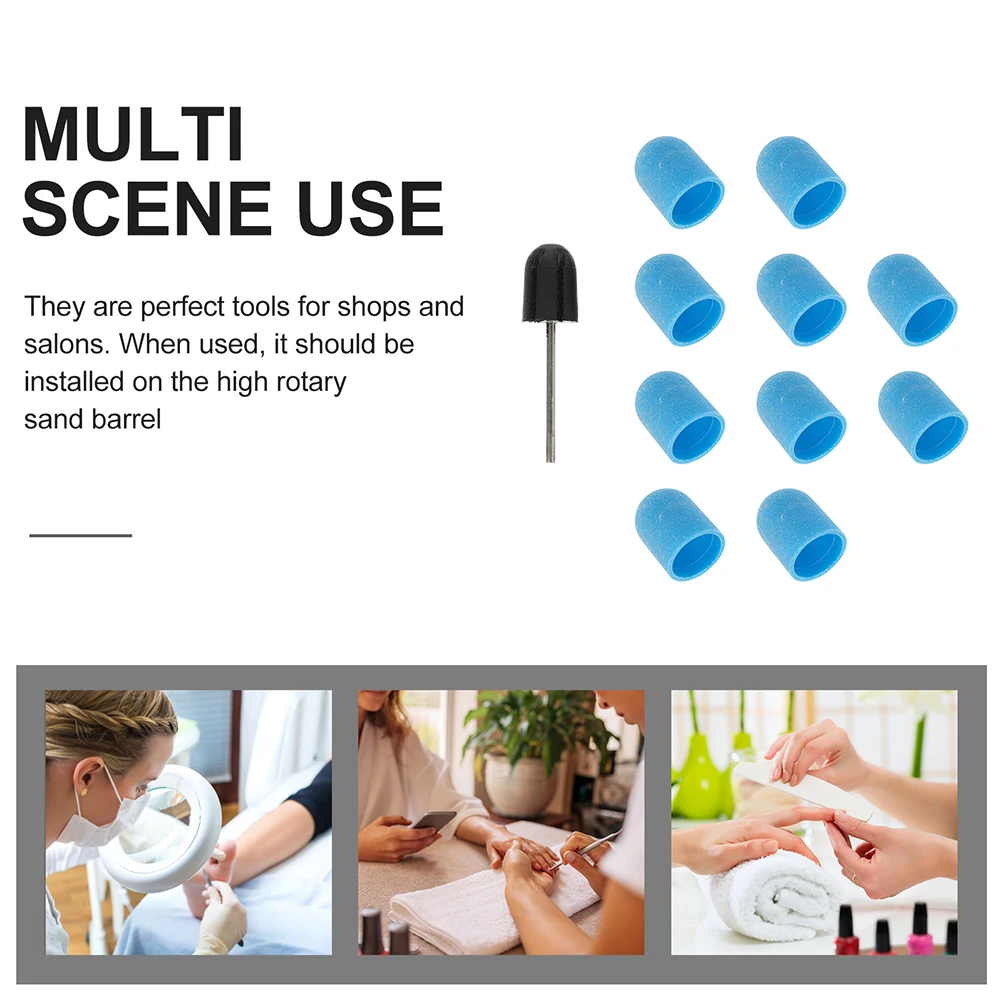 MULTI SCENE USE

They are perfect tools for shops and salons. When used, it should be installed on the high rotary sand barrel