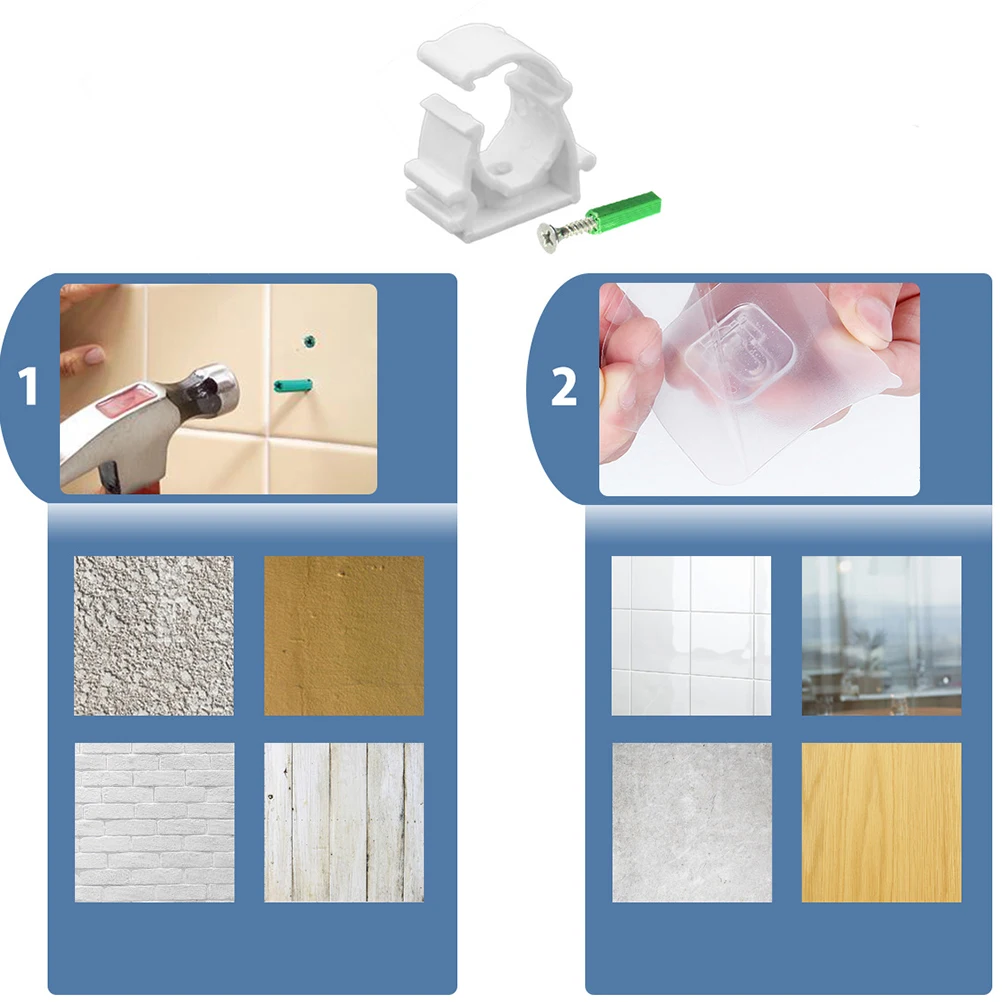 1

2