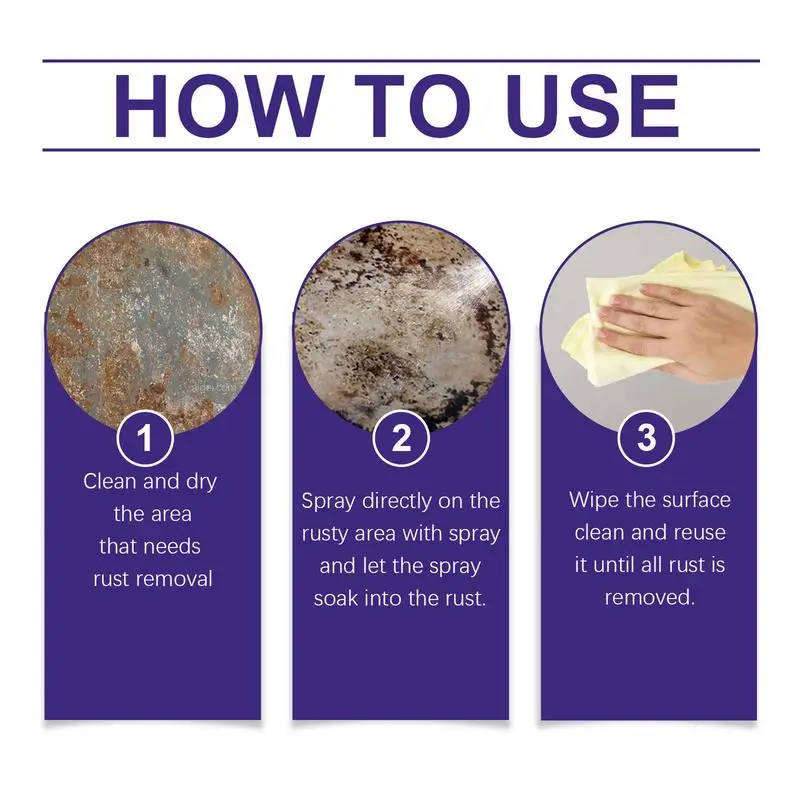 HOW TO USE

1
Clean and dry the area that needs rust removal

2
Spray directly on the rusty area with spray and let the spray soak into the rust.

3
Wipe the surface clean and reuse it until all rust is removed.