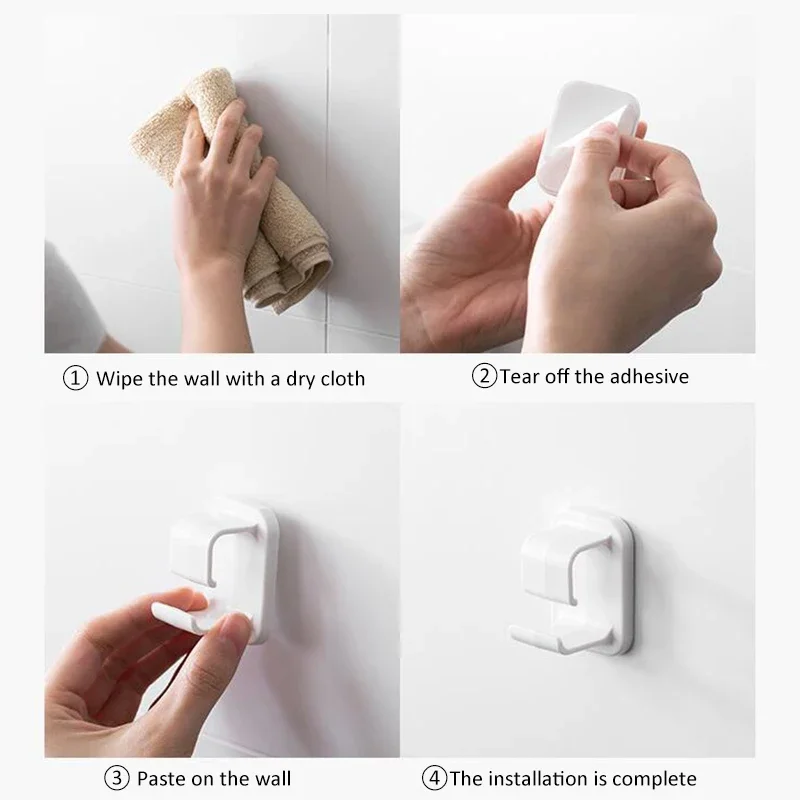 ① Wipe the wall with a dry cloth

②Tear off the adhesive

③ Paste on the wall

④The installation is complete