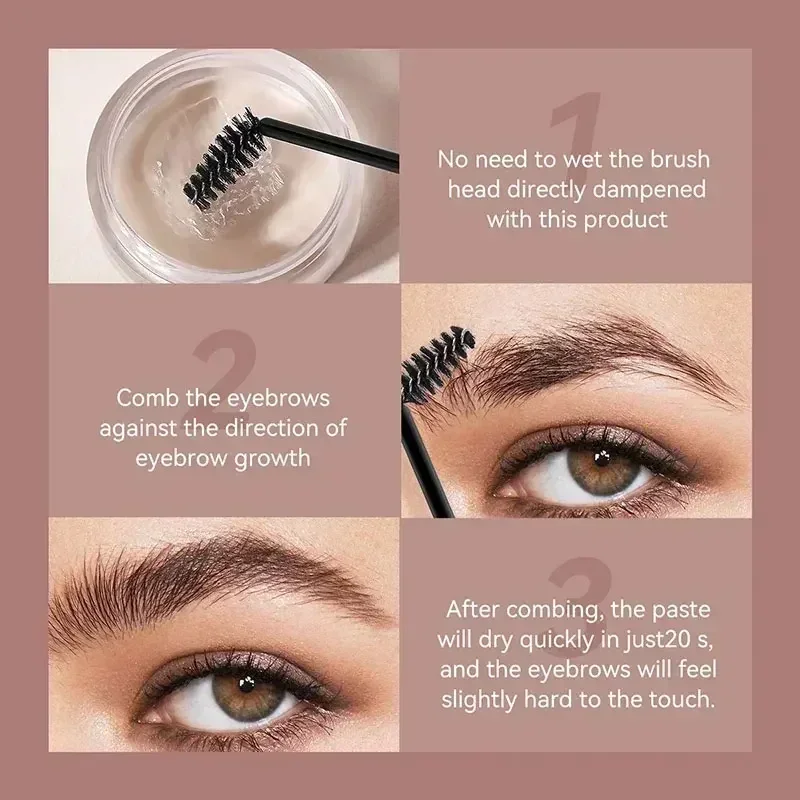 1

No need to wet the brush head directly dampened with this product

2

Comb the eyebrows against the direction of eyebrow growth

3

After combing, the paste will dry quickly in just20 s, and the eyebrows will feel slightly hard to the touch.