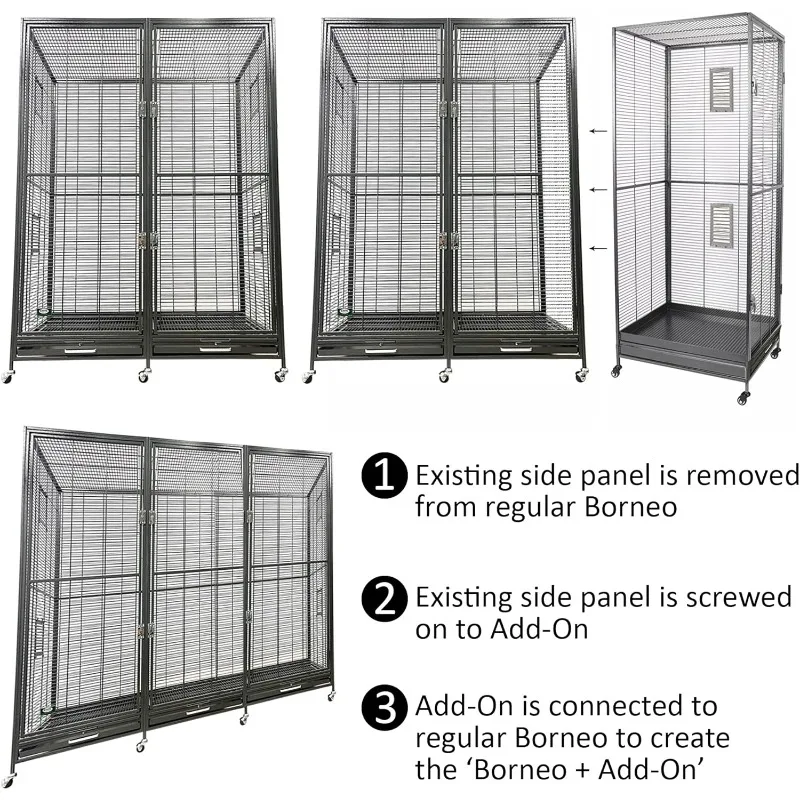 1 Existing side panel is removed from regular Borneo

2 Existing side panel is screwed on to Add-On

3 Add-On is connected to regular Borneo to create the ‘Borneo + Add-On’