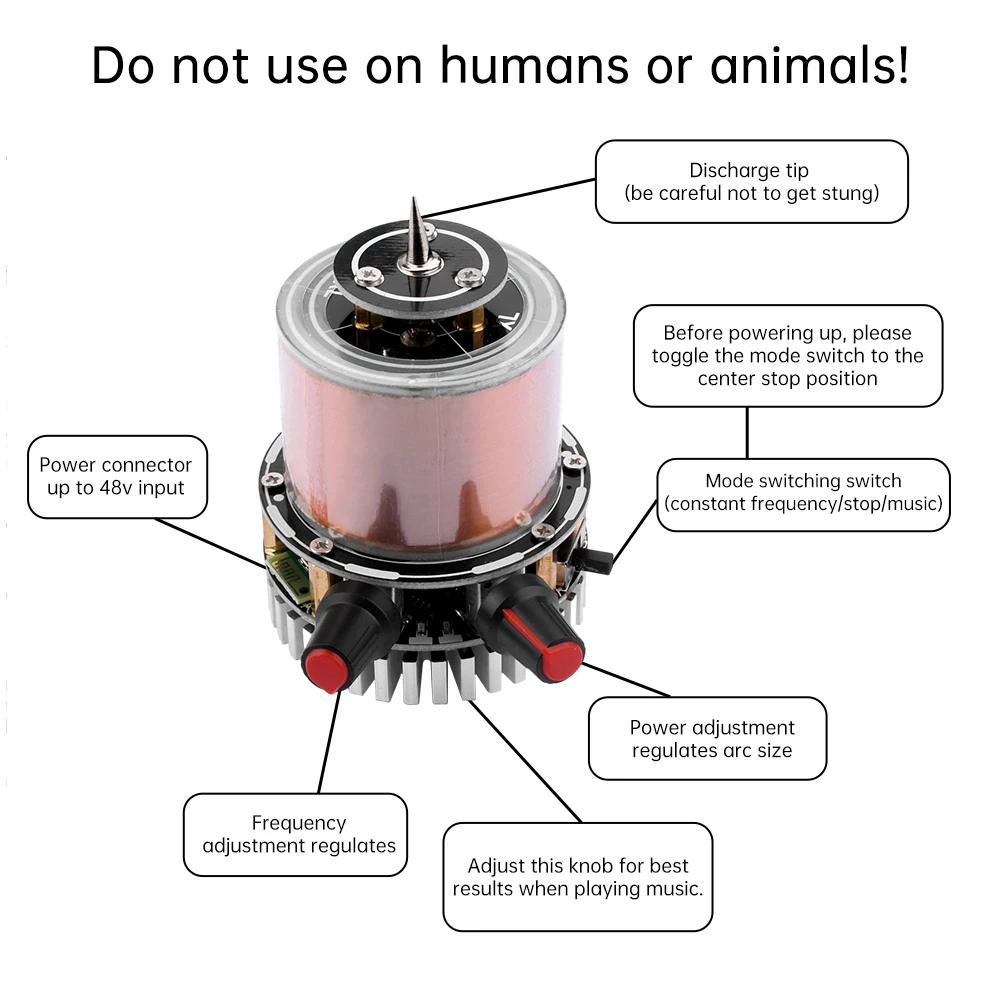 Do not use on humans or animals!

Discharge tip
(be careful not to get stung)

Before powering up, please toggle the mode switch to the center stop position

Power connector up to 48v input

Mode switching switch
(constant frequency/stop/music)

Power adjustment regulates arc size

Frequency adjustment regulates

Adjust this knob for best results when playing music.