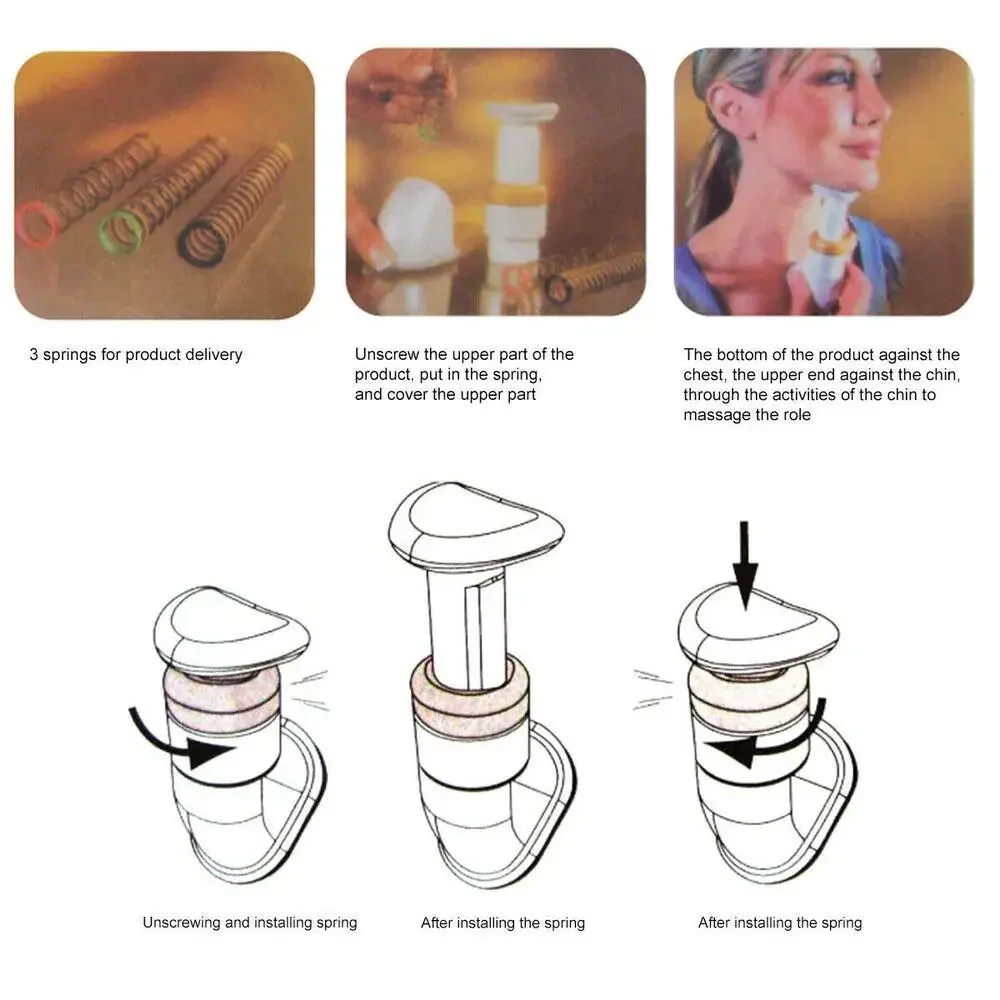 3 springs for product delivery

Unscrew the upper part of the product, put in the spring, and cover the upper part

The bottom of the product against the chest, the upper end against the chin, through the activities of the chin to massage the role

Unscrewing and installing spring

After installing the spring

After installing the spring