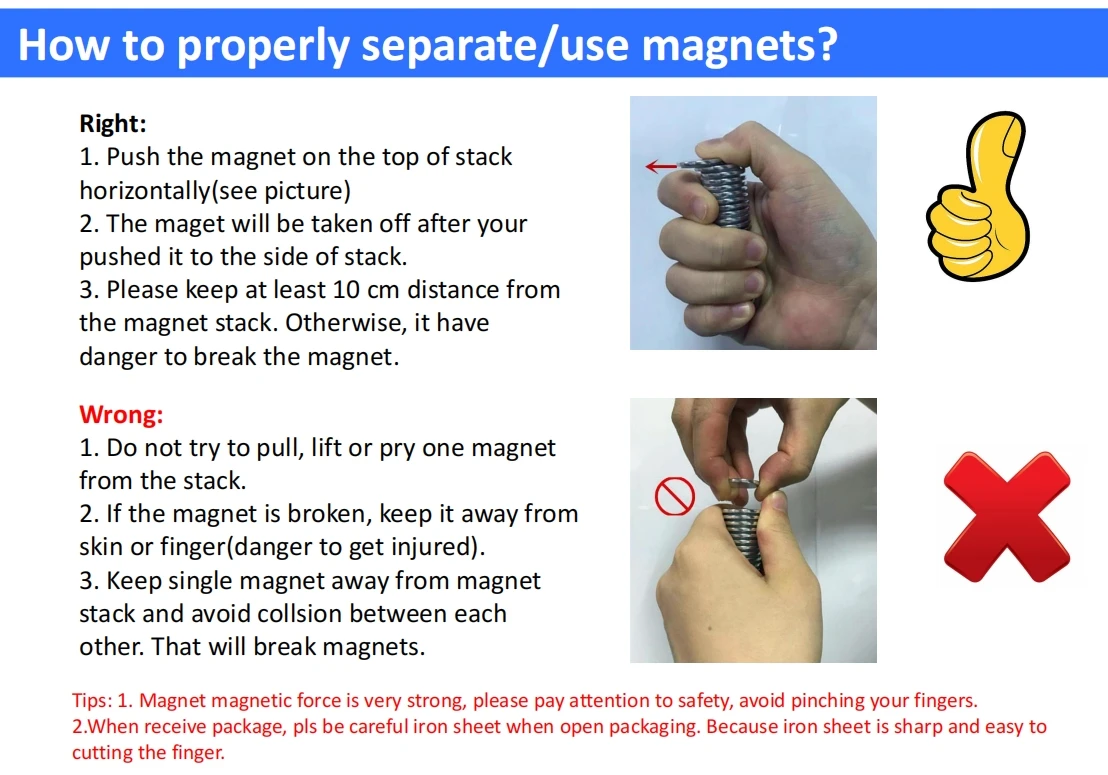 How to properly separate/use magnets?

Right:
1. Push the magnet on the top of stack horizontally(see picture)
2. The maget will be taken off after your pushed it to the side of stack.
3. Please keep at least 10 cm distance from the magnet stack. Otherwise, it have danger to break the magnet.

Wrong:
1. Do not try to pull, lift or pry one magnet from the stack.
2. If the magnet is broken, keep it away from skin or finger(danger to get injured).
3. Keep single magnet away from magnet stack and avoid collsion between each other. That will break magnets.

Tips: 1. Magnet magnetic force is very strong, please pay attention to safety, avoid pinching your fingers.
2.When receive package, pls be careful iron sheet when open packaging. Because iron sheet is sharp and easy to cutting the finger.