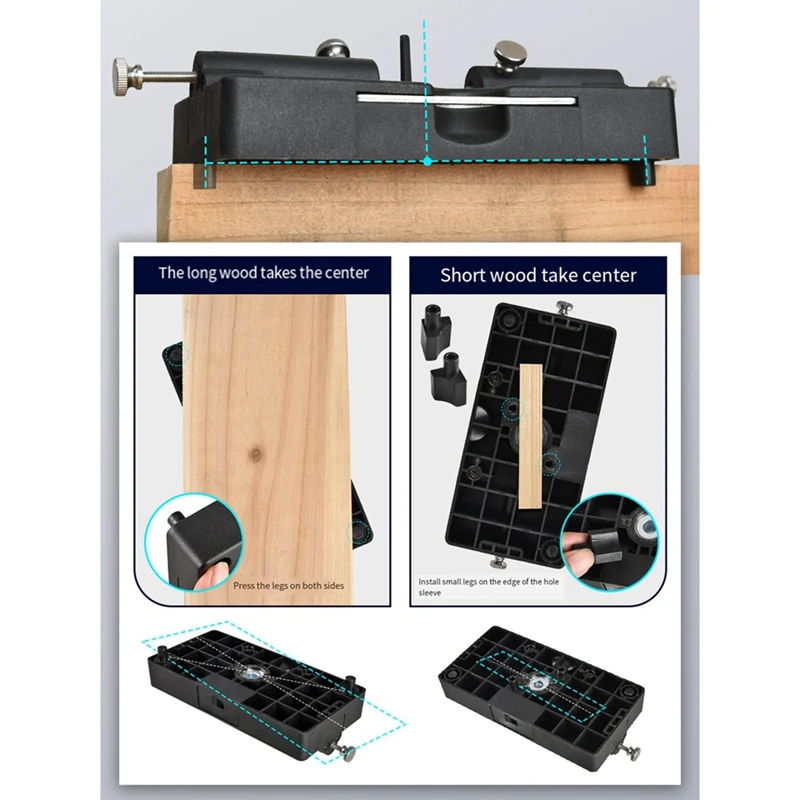 The long wood takes the center

Press the legs on both sides

Short wood take center

Install small legs on the edge of the hole sleeve