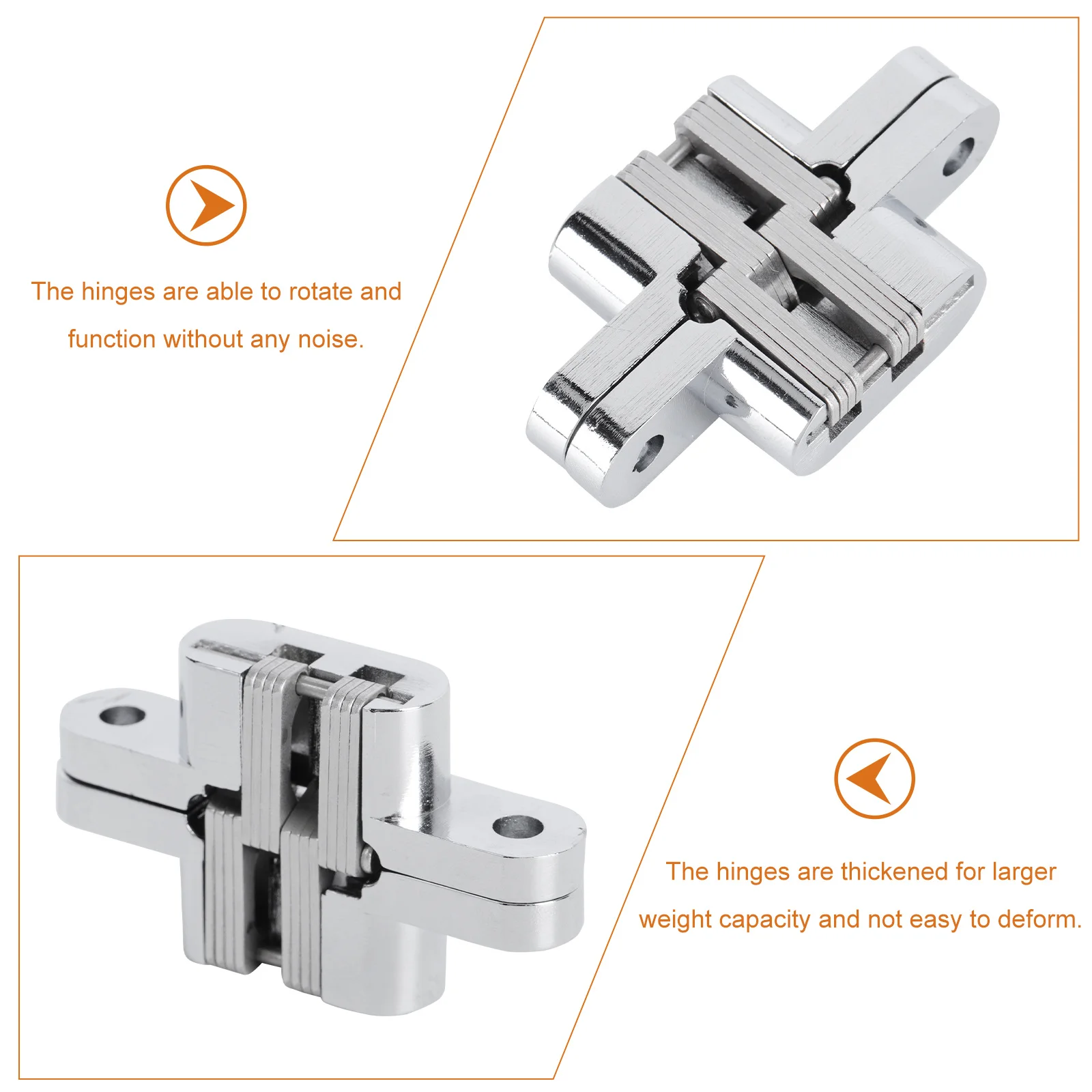 The hinges are able to rotate and function without any noise.

The hinges are thickened for larger weight capacity and not easy to deform.