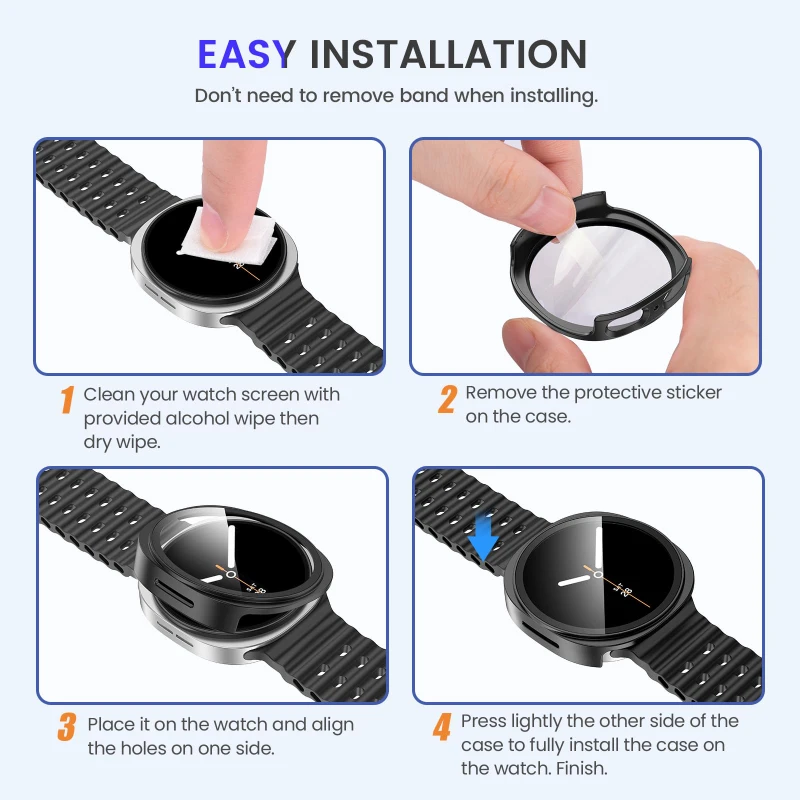 EASY INSTALLATION

Don't need to remove band when installing.

1 Clean your watch screen with provided alcohol wipe then dry wipe.

2 Remove the protective sticker on the case.

3 Place it on the watch and align the holes on one side.

4 Press lightly the other side of the case to fully install the case on the watch. Finish.