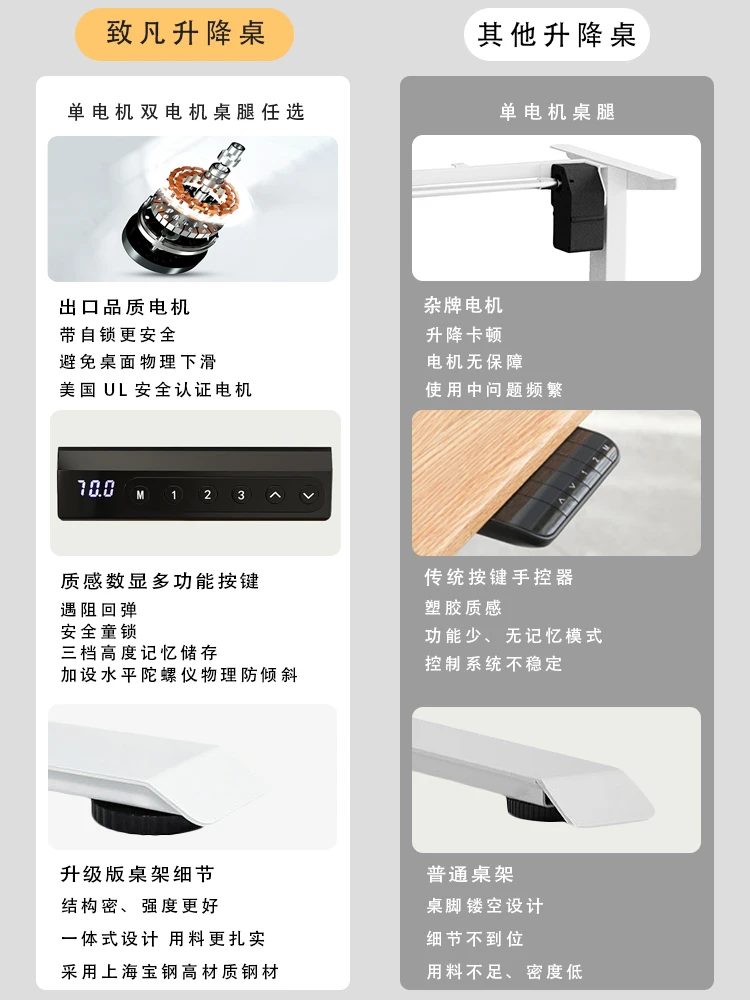 致凡升降桌

单电机双电机桌腿任选

出口品质电机
带自锁更安全
避免桌面物理下滑
美国 UL 安全认证电机

70.0 M 1 2 3

质感数显多功能按键
遇阻回弹
安全童锁
三档高度记忆储存
加设水平陀螺仪物理防倾斜

升级版桌架细节
结构密、强度更好
一体式设计 用料更扎实
采用上海宝钢高材质钢材

其他升降桌

单电机桌腿

杂牌电机
升降卡顿
电机无保障
使用中问题频繁

传统按键手控器
塑胶质感
功能少、无记忆模式
控制系统不稳定

普通桌架
桌脚镂空设计
细节不到位
用料不足、密度低