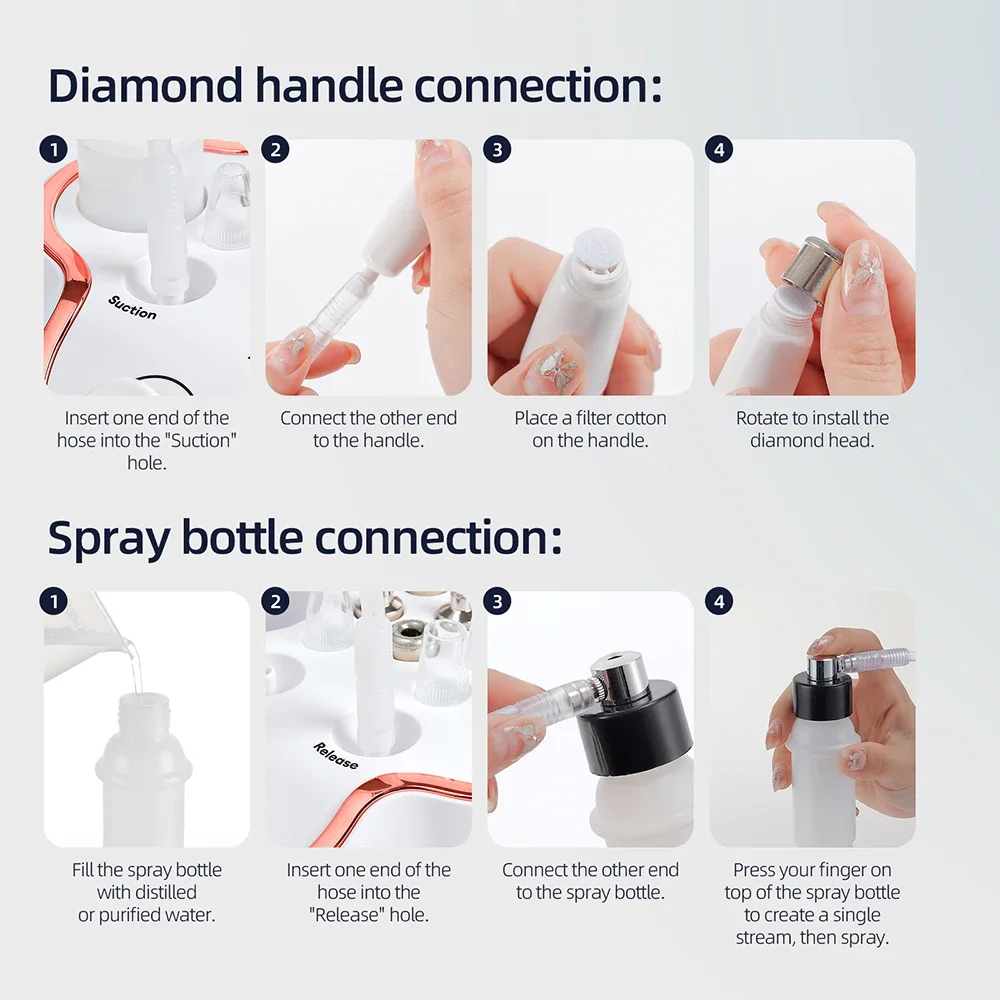 Diamond handle connection:

1

Suction

Insert one end of the hose into the "Suction" hole.

2

Connect the other end to the handle.

3

Place a filter cotton on the handle.

4

Rotate to install the diamond head.

Spray bottle connection:

1

Fill the spray bottle with distilled or purified water.

2

Release

Insert one end of the hose into the "Release" hole.

3

Connect the other end to the spray bottle.

4

Press your finger on top of the spray bottle to create a single stream, then spray.