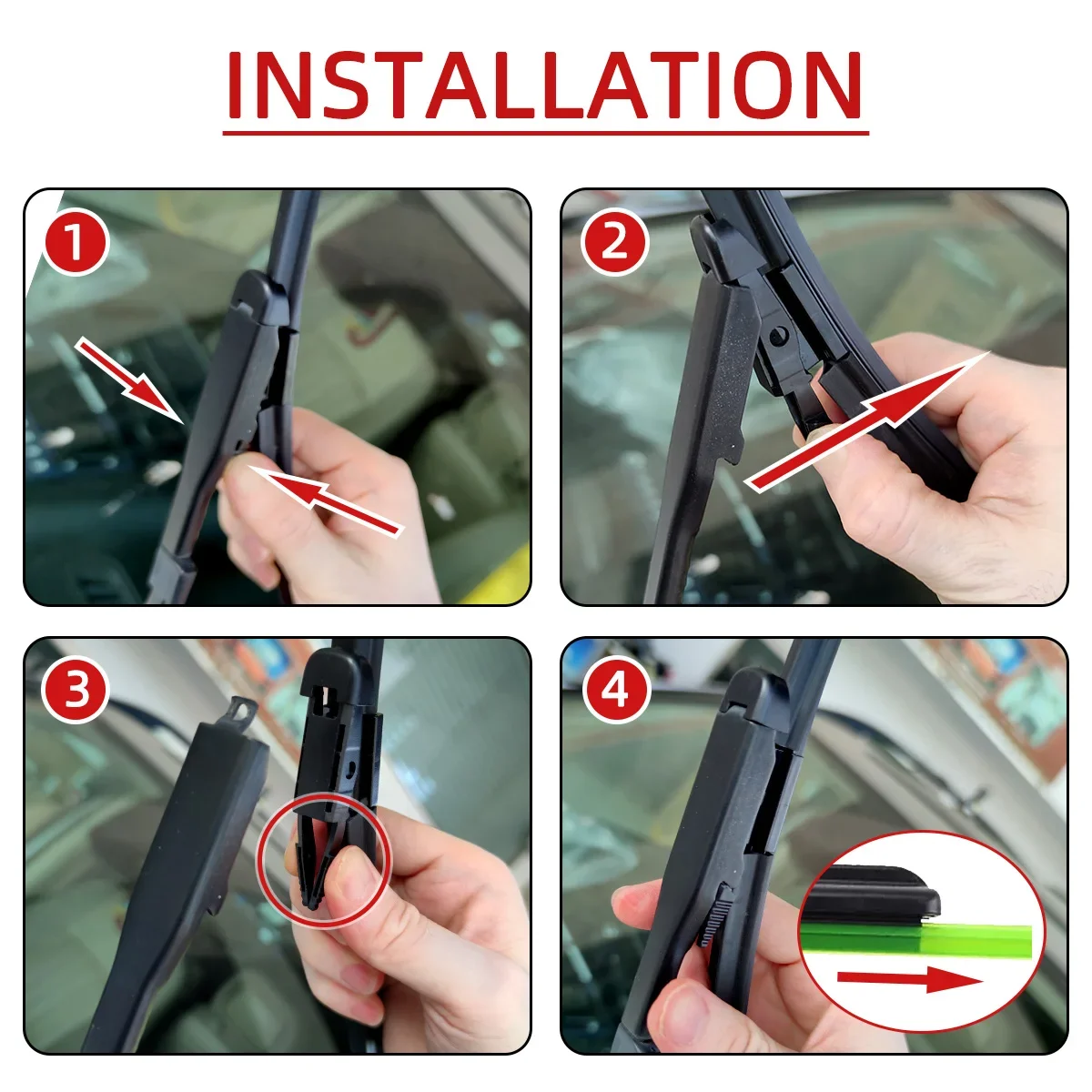 INSTALLATION

1

2

3

4