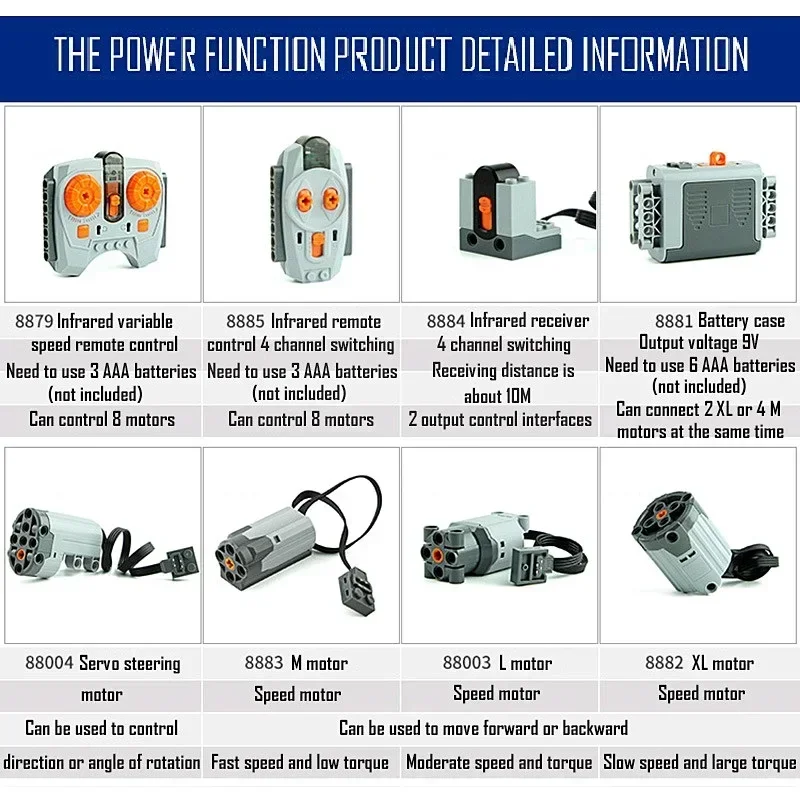 THE POWER FUNCTION PRODUCT DETAILED INFORMATION

| 8879 Infrared variable speed remote control | 8885 Infrared remote control 4 channel switching | 8884 Infrared receiver 4 channel switching | 8881 Battery case Output voltage 9V |
|---|---|---|---|
| Need to use 3 AAA batteries (not included) | Need to use 3 AAA batteries (not included) | Receiving distance is about 10M | Need to use 6 AAA batteries (not included) |
| Can control 8 motors | Can control 8 motors | 2 output control interfaces | Can connect 2 XL or 4 M motors at the same time |

| 88004 Servo steering | 8883 M motor | 88003 L motor | 8882 XL motor |
|---|---|---|---|
| motor | Speed motor | Speed motor | Speed motor |
| Can be used to control | Can be used to move forward or backward | | |
| direction or angle of rotation | Fast speed and low torque | Moderate speed and torque | Slow speed and large torque |