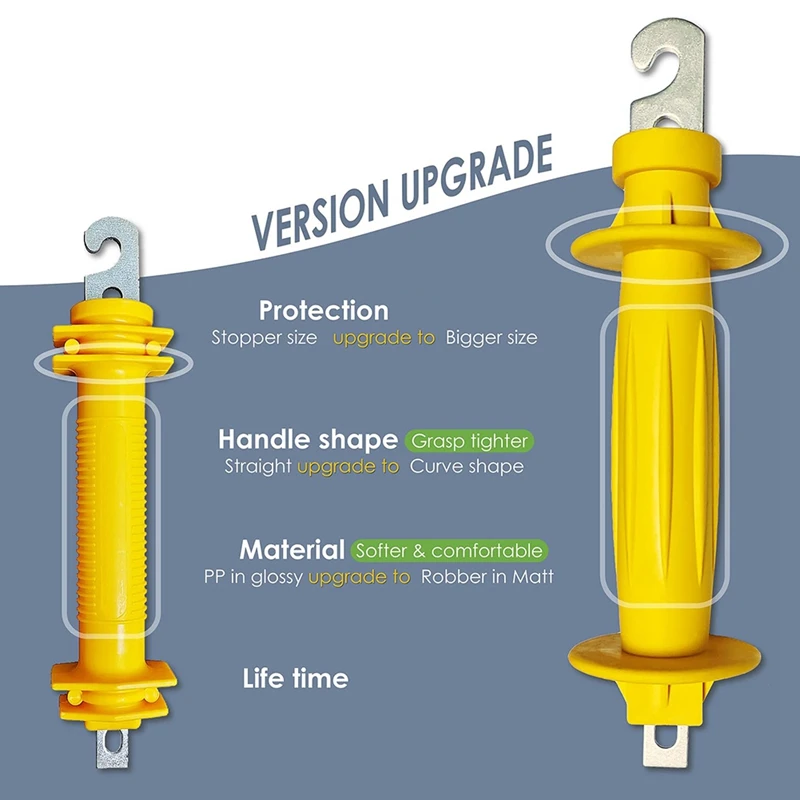 VERSION UPGRADE

Protection
Stopper size upgrade to Bigger size

Handle shape Grasp tighter
Straight upgrade to Curve shape

Material Softer & comfortable
PP in glossy upgrade to Robber in Matt

Life time