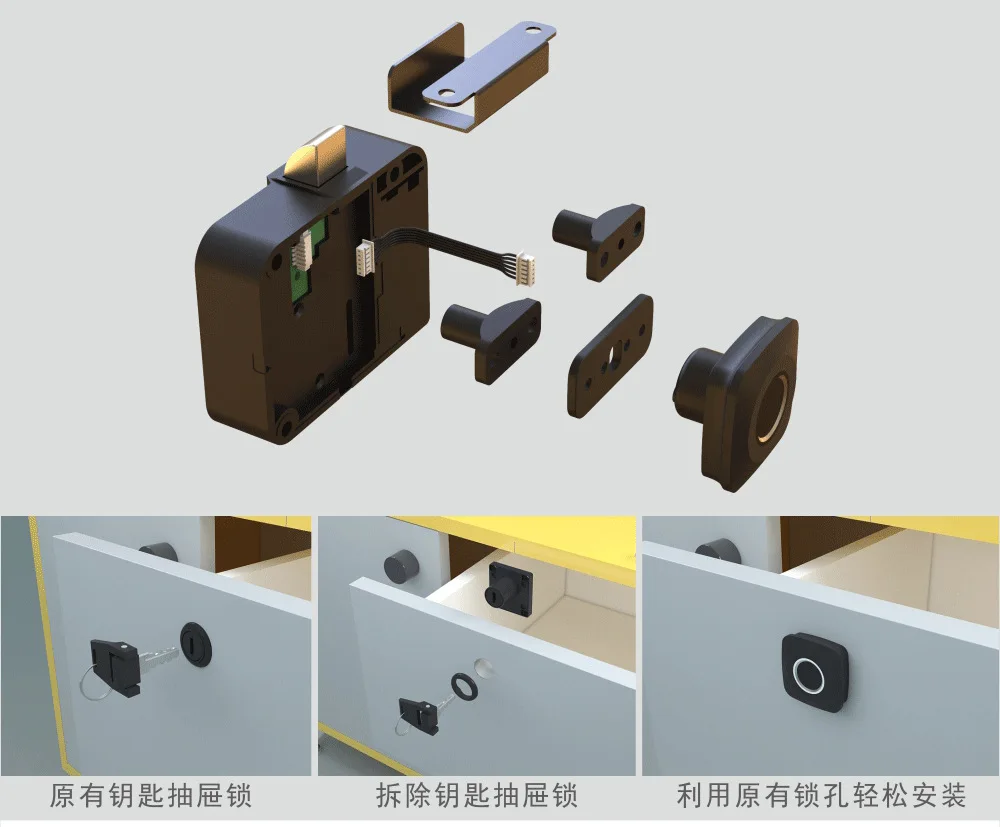 原有钥匙抽屉锁

拆除钥匙抽屉锁

利用原有锁孔轻松安装