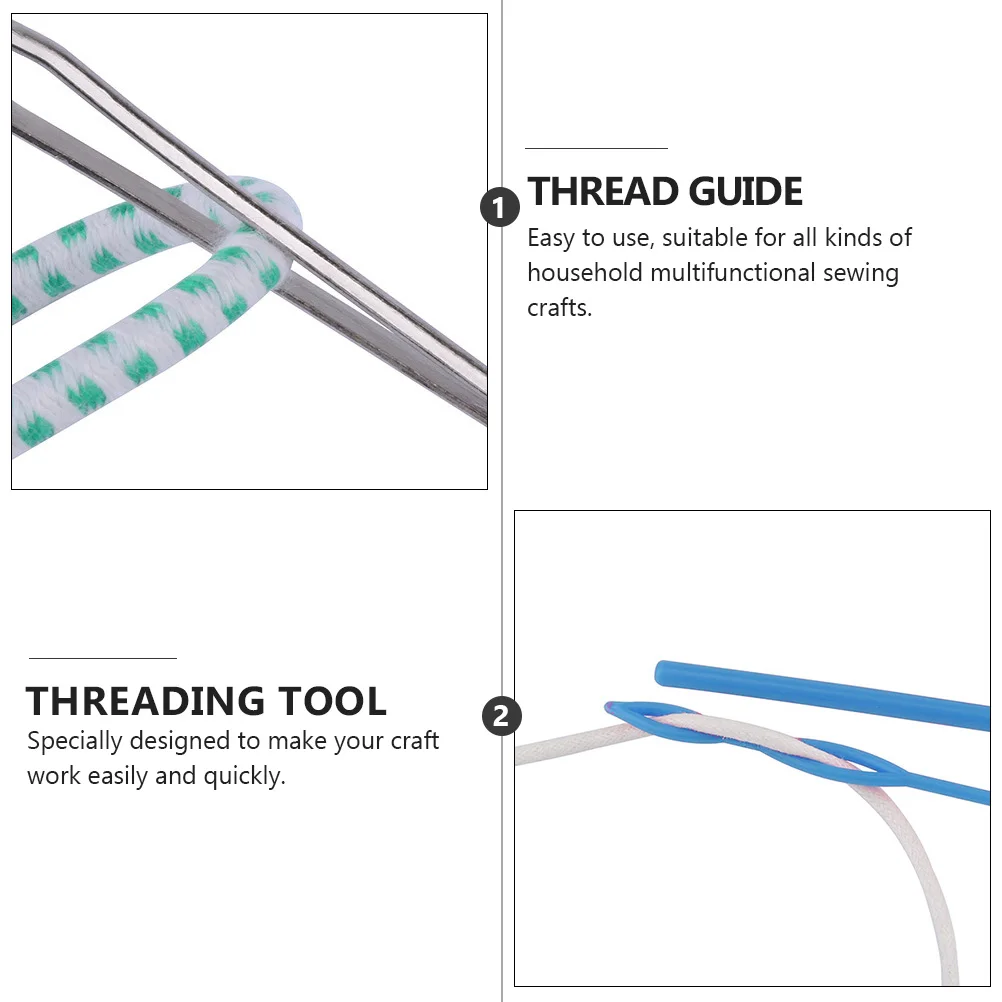 1
THREAD GUIDE
Easy to use, suitable for all kinds of household multifunctional sewing crafts.

THREADING TOOL
Specially designed to make your craft work easily and quickly.

2