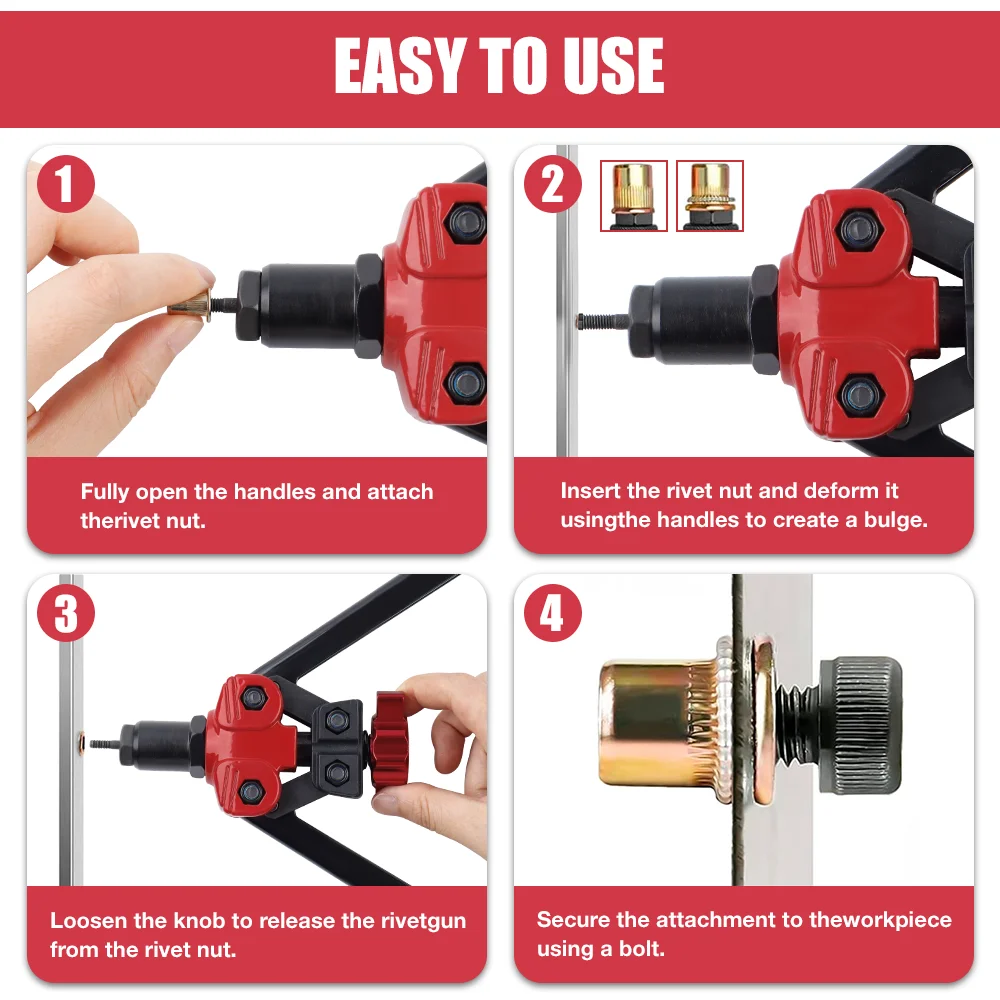 EASY TO USE

1

Fully open the handles and attach therivet nut.

2

Insert the rivet nut and deform it usingthe handles to create a bulge.

3

Loosen the knob to release the rivetgun from the rivet nut.

4

Secure the attachment to theworkpiece using a bolt.