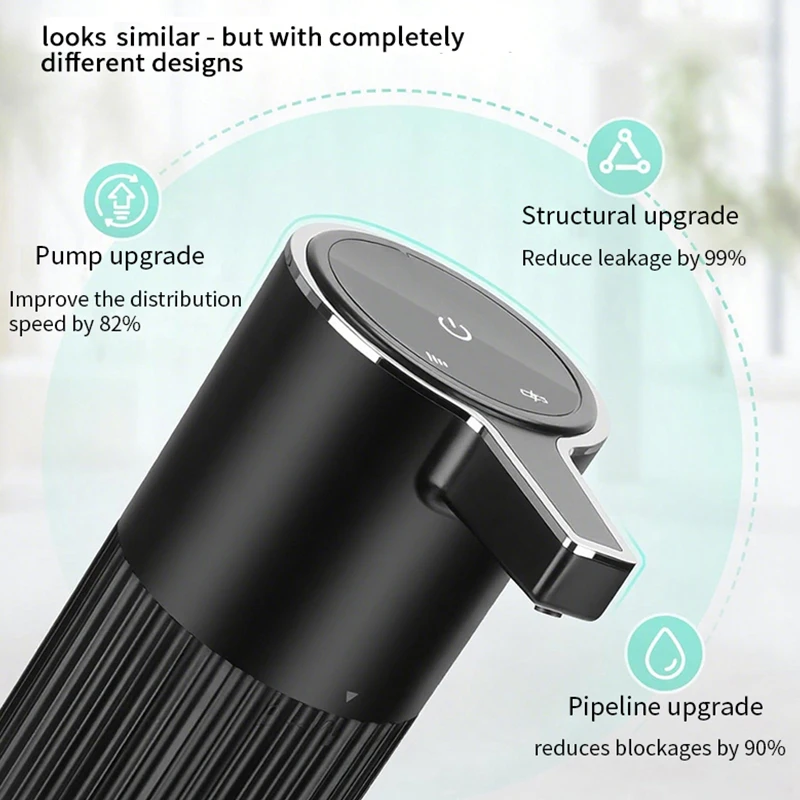 looks similar - but with completely different designs

Pump upgrade

Improve the distribution speed by 82%

Structural upgrade

Reduce leakage by 99%

Pipeline upgrade

reduces blockages by 90%