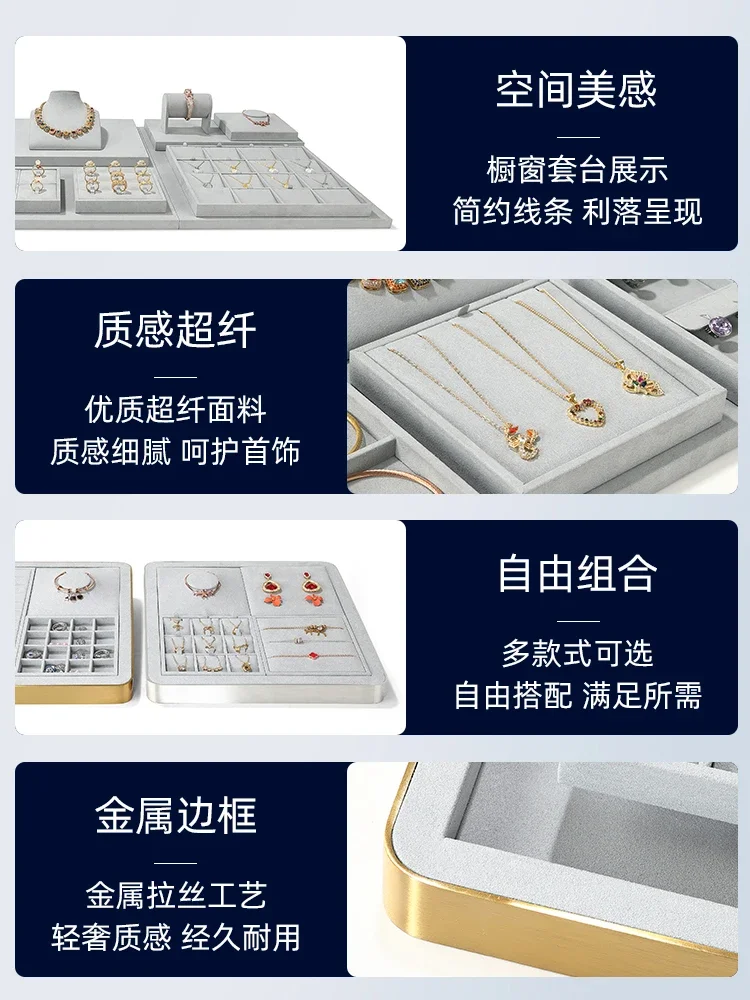 空间美感

橱窗套台展示
简约线条 利落呈现

质感超纤

优质超纤面料
质感细腻 呵护首饰

自由组合

多款式可选
自由搭配 满足所需

金属边框

金属拉丝工艺
轻奢质感 经久耐用