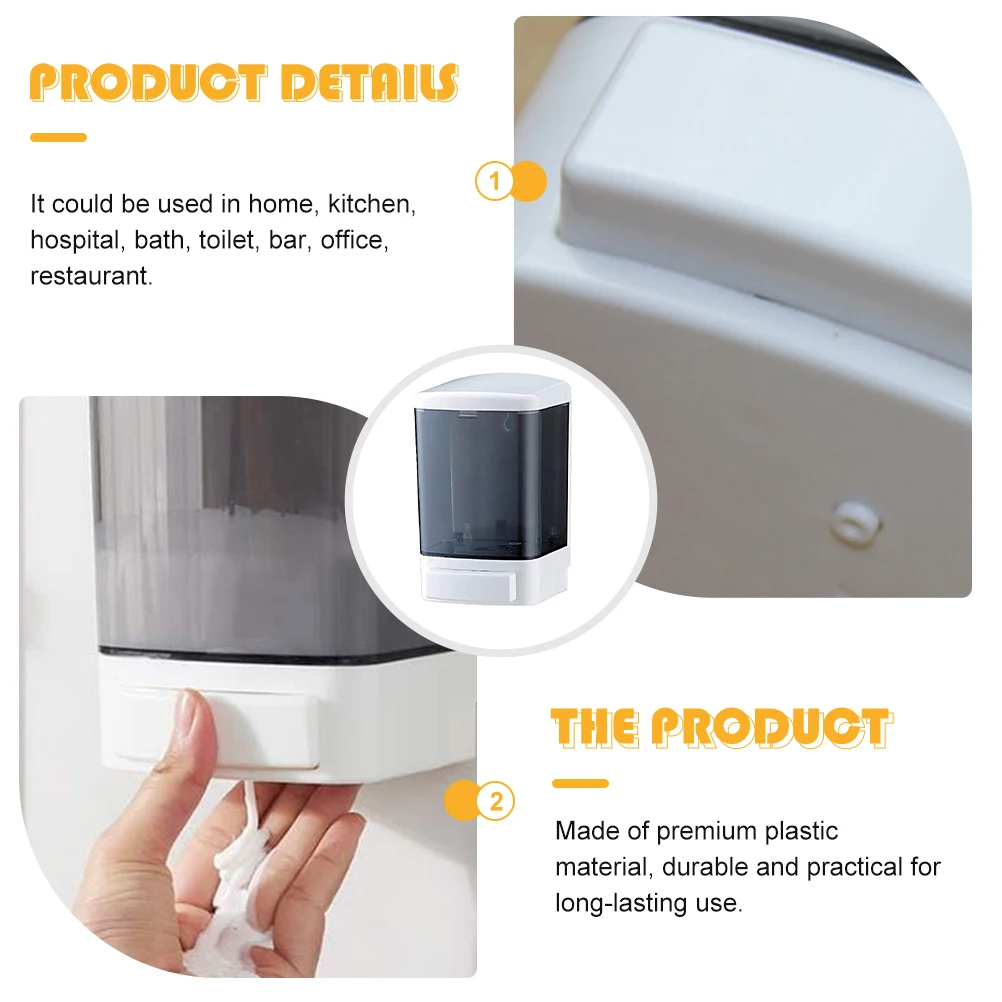 PRODUCT DETAILS

It could be used in home, kitchen, hospital, bath, toilet, bar, office, restaurant.

1

THE PRODUCT

2

Made of premium plastic material, durable and practical for long-lasting use.