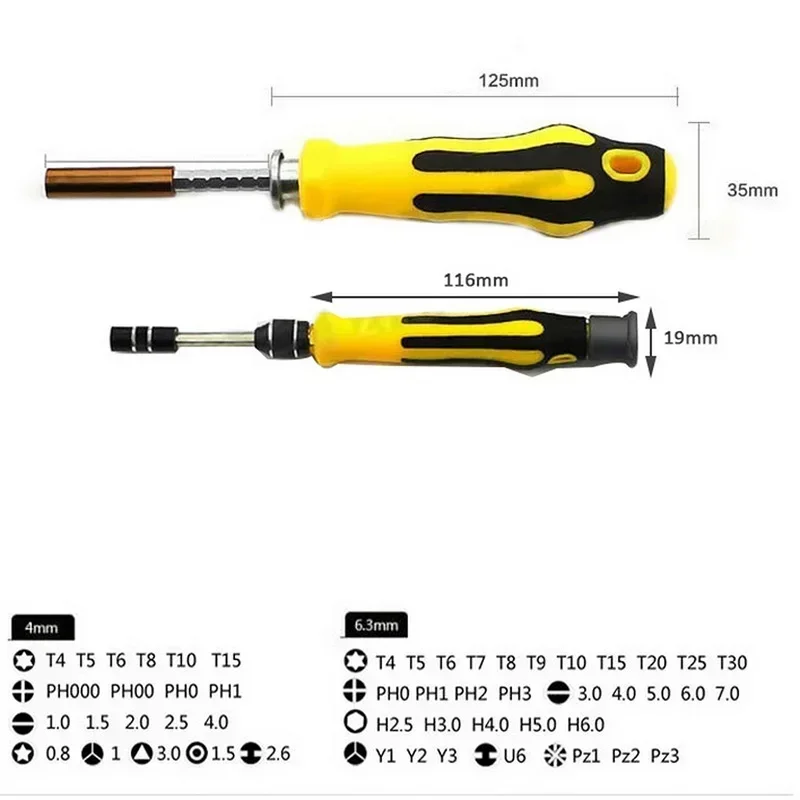 125mm

35mm

116mm

19mm

4mm

T4 T5 T6 T8 T10 T15

PH000 PH00 PH0 PH1

1.0 1.5 2.0 2.5 4.0

0.8 1 3.0 1.5 2.6

6.3mm

T4 T5 T6 T7 T8 T9 T10 T15 T20 T25 T30

PH0 PH1 PH2 PH3 3.0 4.0 5.0 6.0 7.0

H2.5 H3.0 H4.0 H5.0 H6.0

Y1 Y2 Y3 U6 Pz1 Pz2 Pz3