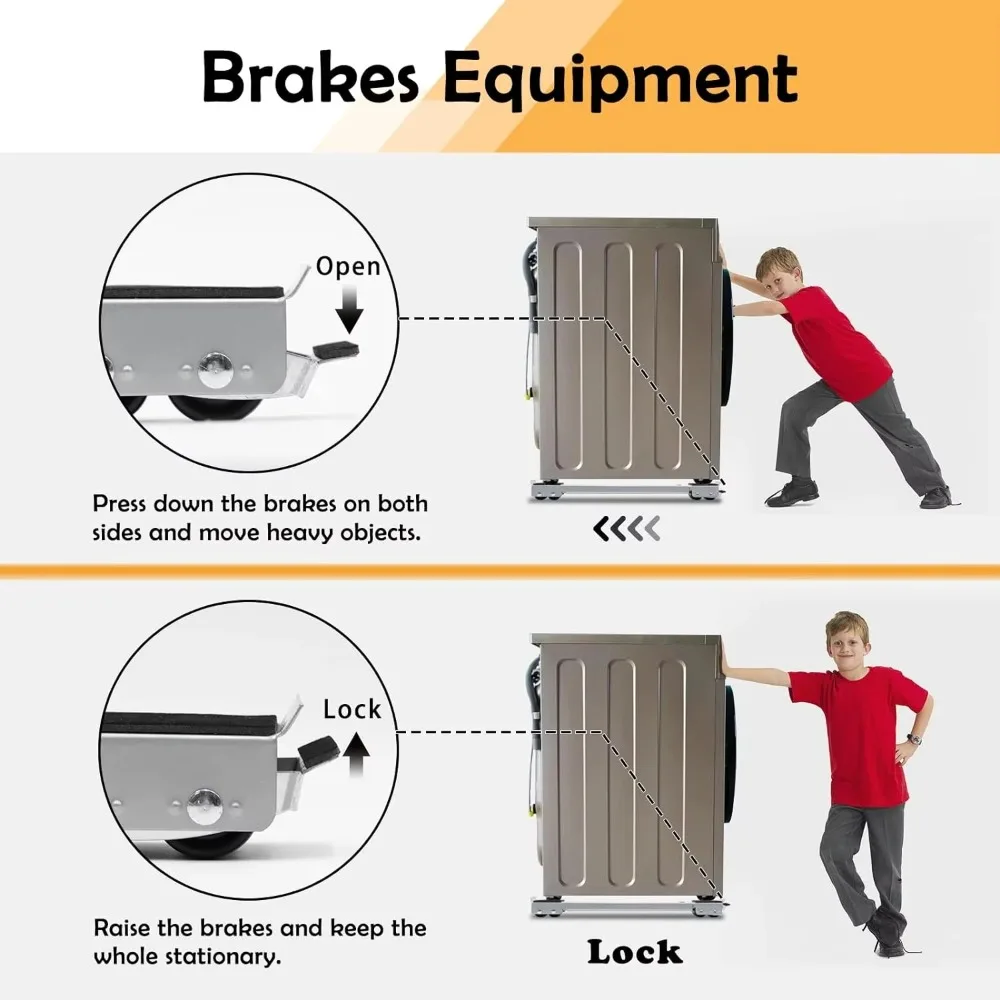 Brakes Equipment

Open

Press down the brakes on both sides and move heavy objects.

Lock

Raise the brakes and keep the whole stationary.

Lock