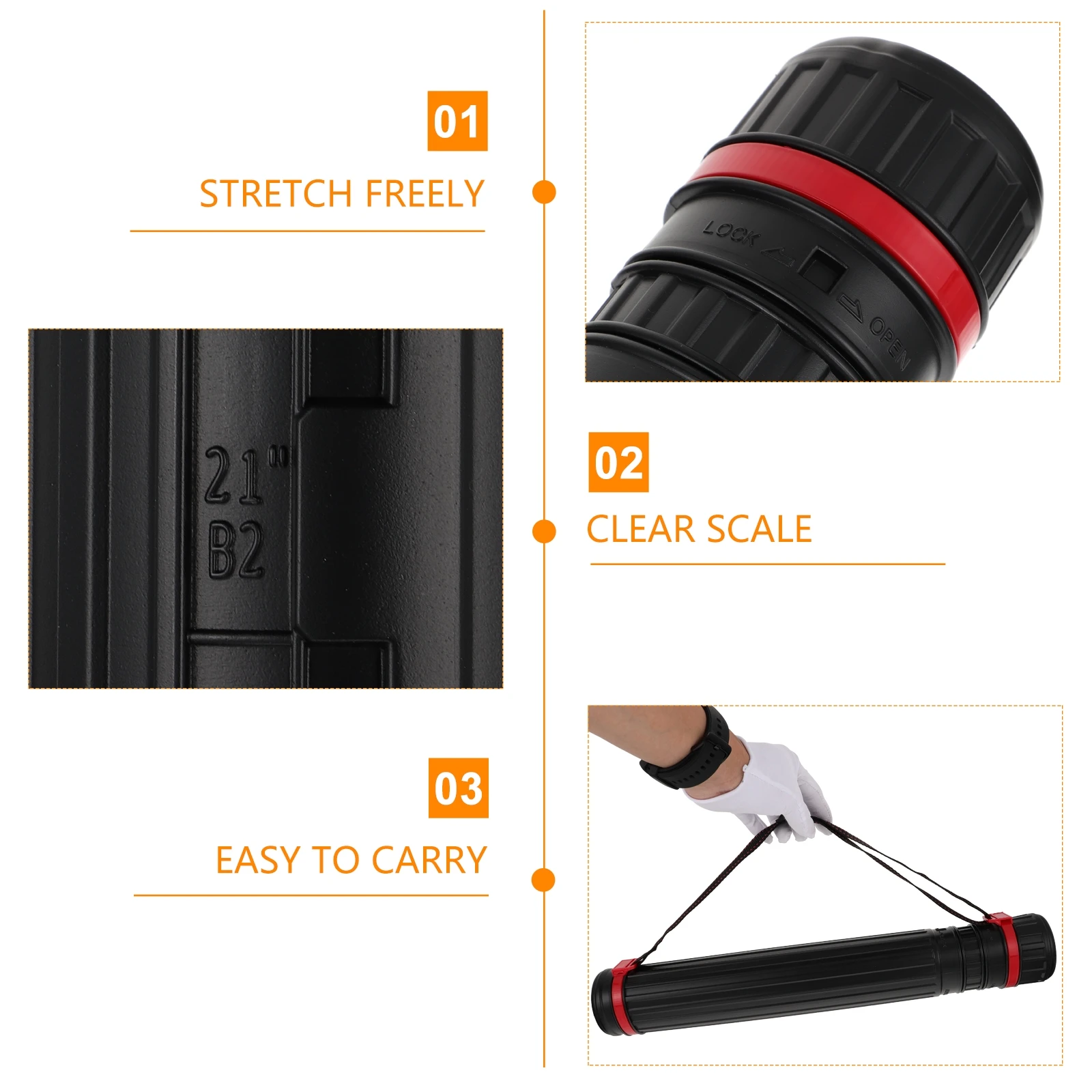 01

STRETCH FREELY

LOCK

OPEN

21"
B2

02

CLEAR SCALE

03

EASY TO CARRY