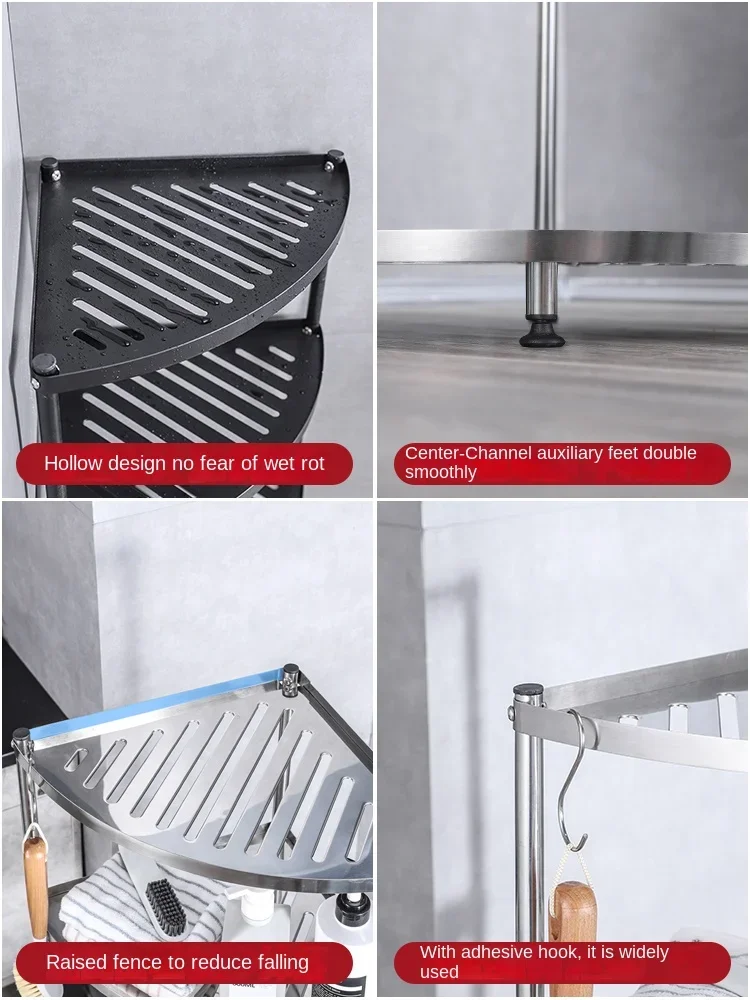 Hollow design no fear of wet rot

Center-Channel auxiliary feet double smoothly

Raised fence to reduce falling

With adhesive hook, it is widely used