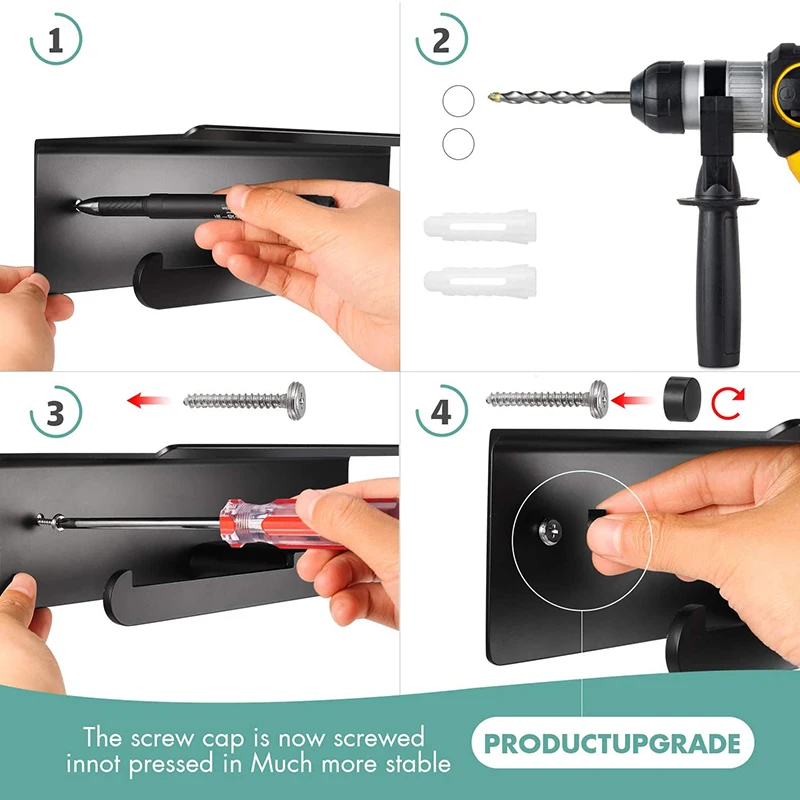 1

2

3

4

The screw cap is now screwed innot pressed in Much more stable

PRODUCTUPGRADE