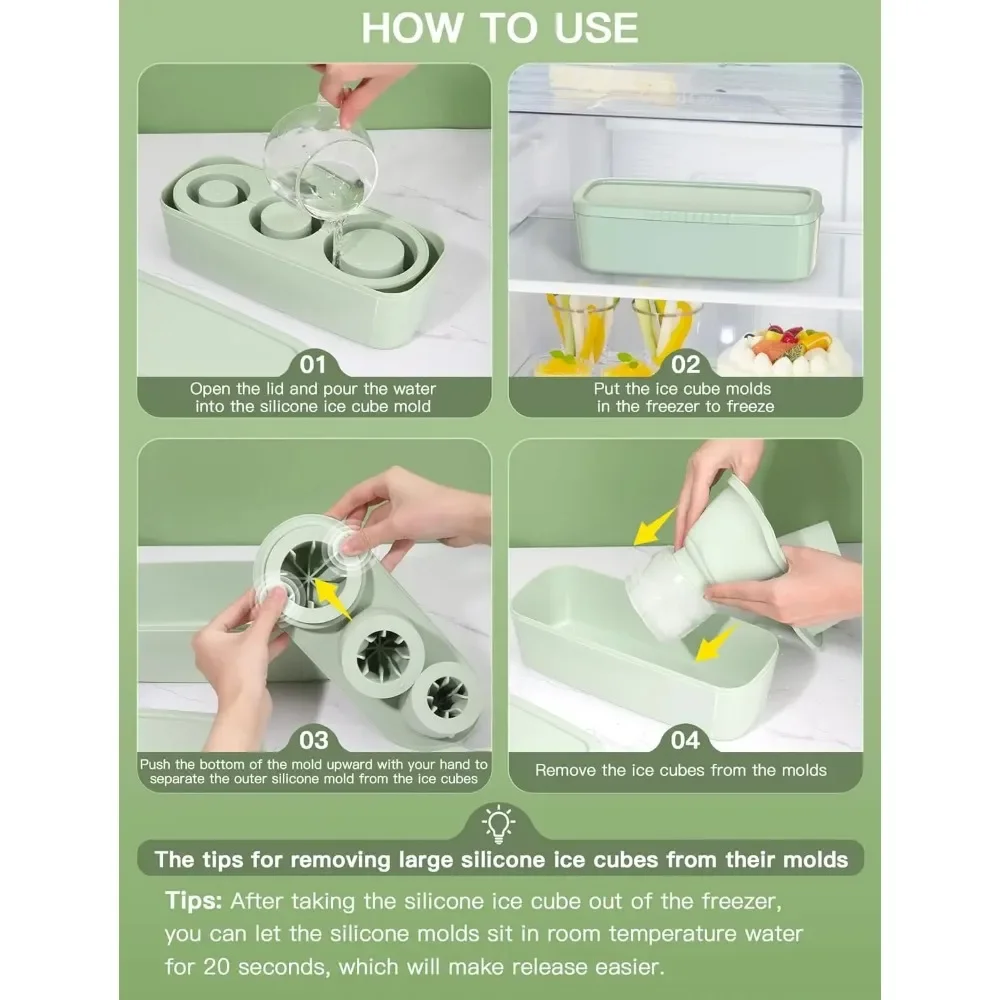 HOW TO USE

01
Open the lid and pour the water into the silicone ice cube mold

02
Put the ice cube molds in the freezer to freeze

03
Push the bottom of the mold upward with your hand to separate the outer silicone mold from the ice cubes

04
Remove the ice cubes from the molds

The tips for removing large silicone ice cubes from their molds

Tips: After taking the silicone ice cube out of the freezer, you can let the silicone molds sit in room temperature water for 20 seconds, which will make release easier.