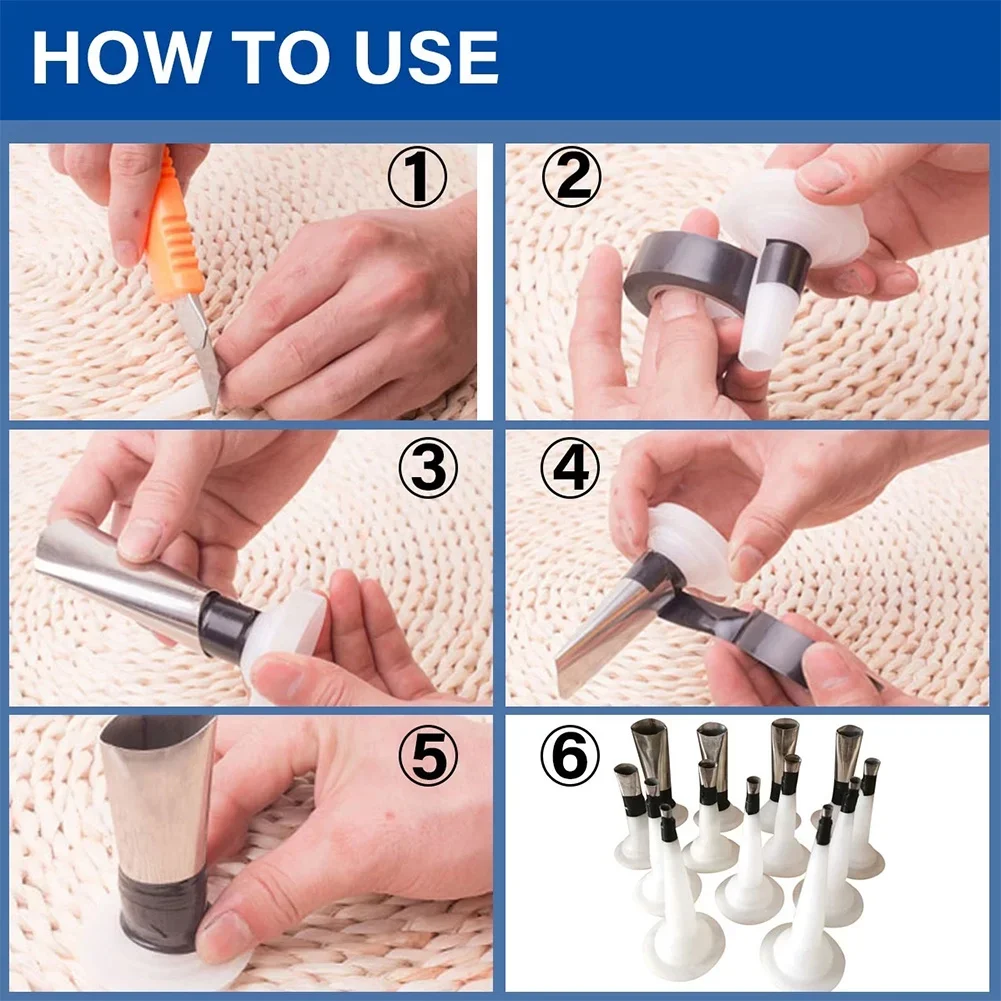 HOW TO USE

①

②

③

④

⑤

⑥